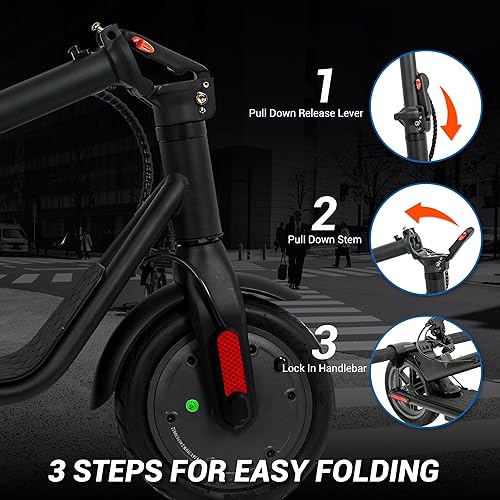 1
Pull Down Release Lever

2
Pull Down Stem

3
Lock In Handlebar

3 STEPS FOR EASY FOLDING