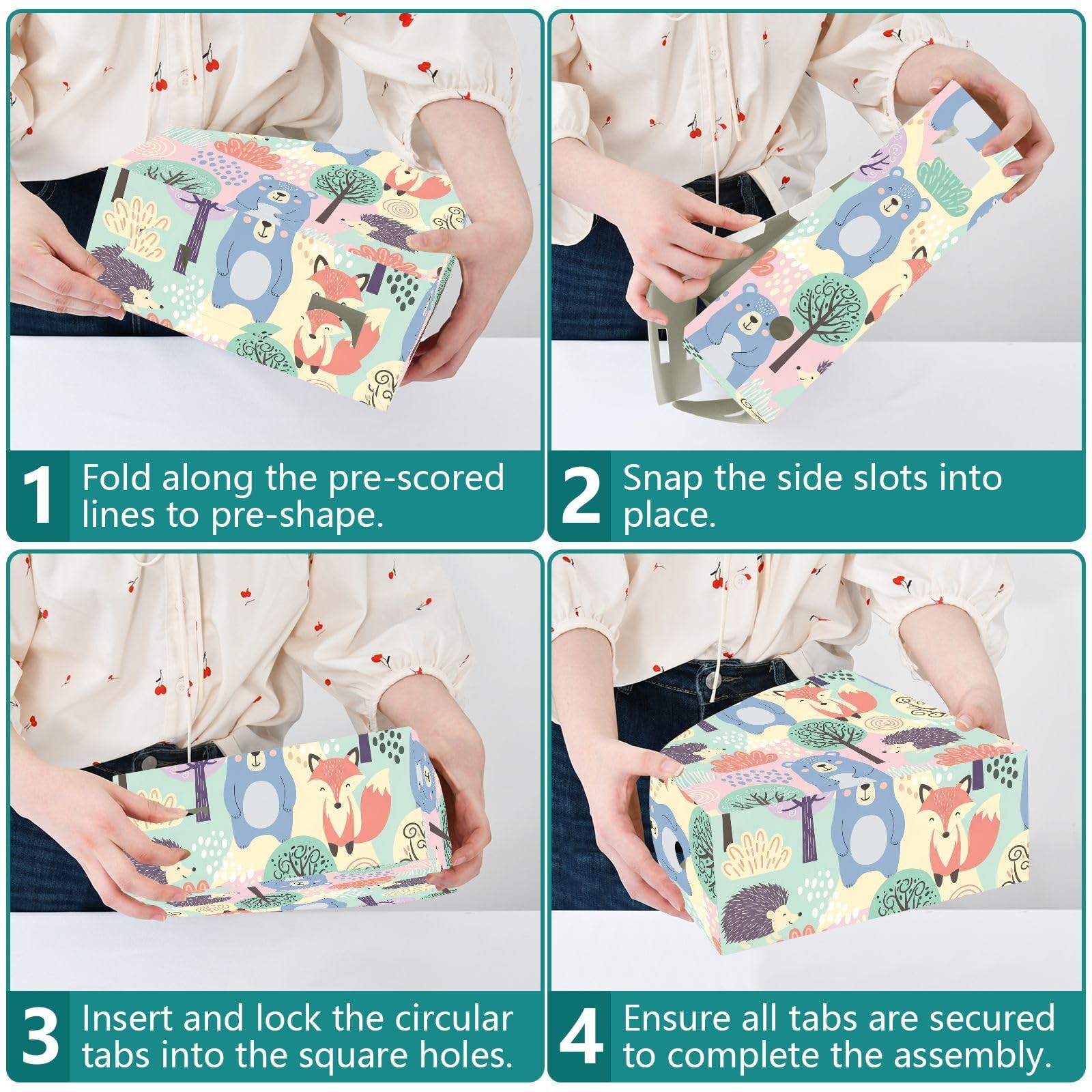 1 Fold along the pre-scored lines to pre-shape.

2 Snap the side slots into place.

3 Insert and lock the circular tabs into the square holes.

4 Ensure all tabs are secured to complete the assembly.