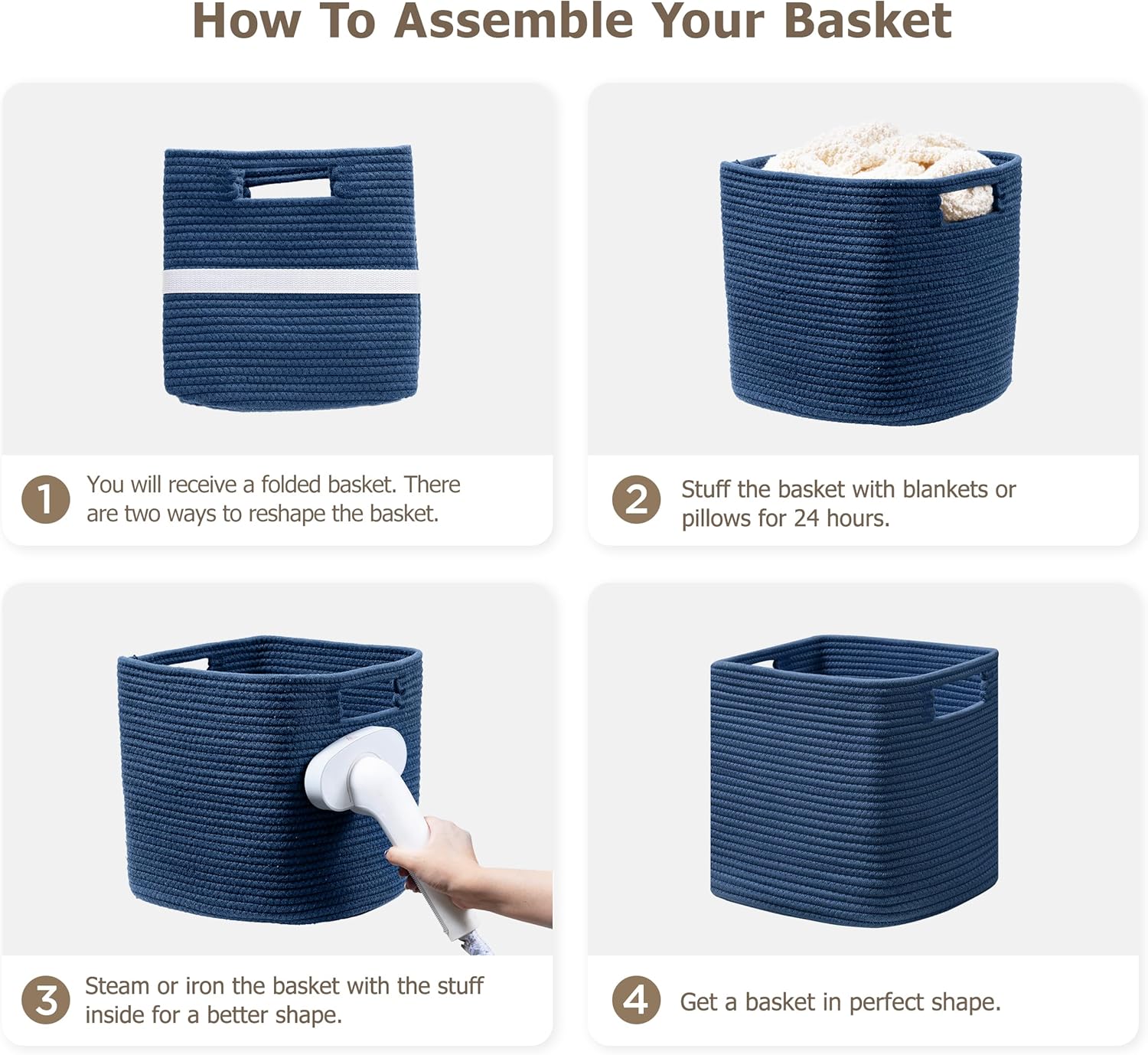 How To Assemble Your Basket

1 You will receive a folded basket. There are two ways to reshape the basket.

2 Stuff the basket with blankets or pillows for 24 hours.

3 Steam or iron the basket with the stuff inside for a better shape.

4 Get a basket in perfect shape.