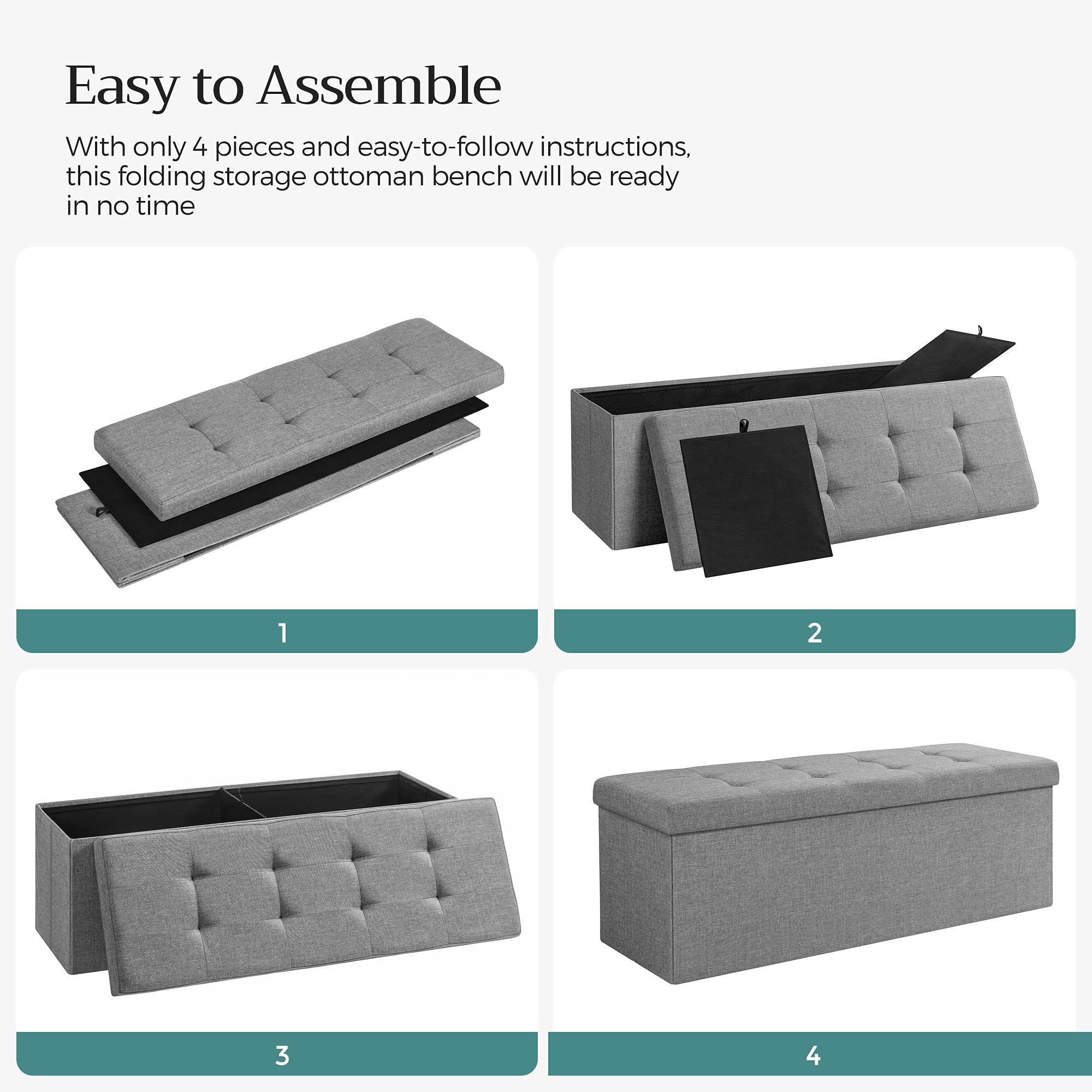 Easy to Assemble

With only 4 pieces and easy-to-follow instructions, this folding storage ottoman bench will be ready in no time

1

2

3

4