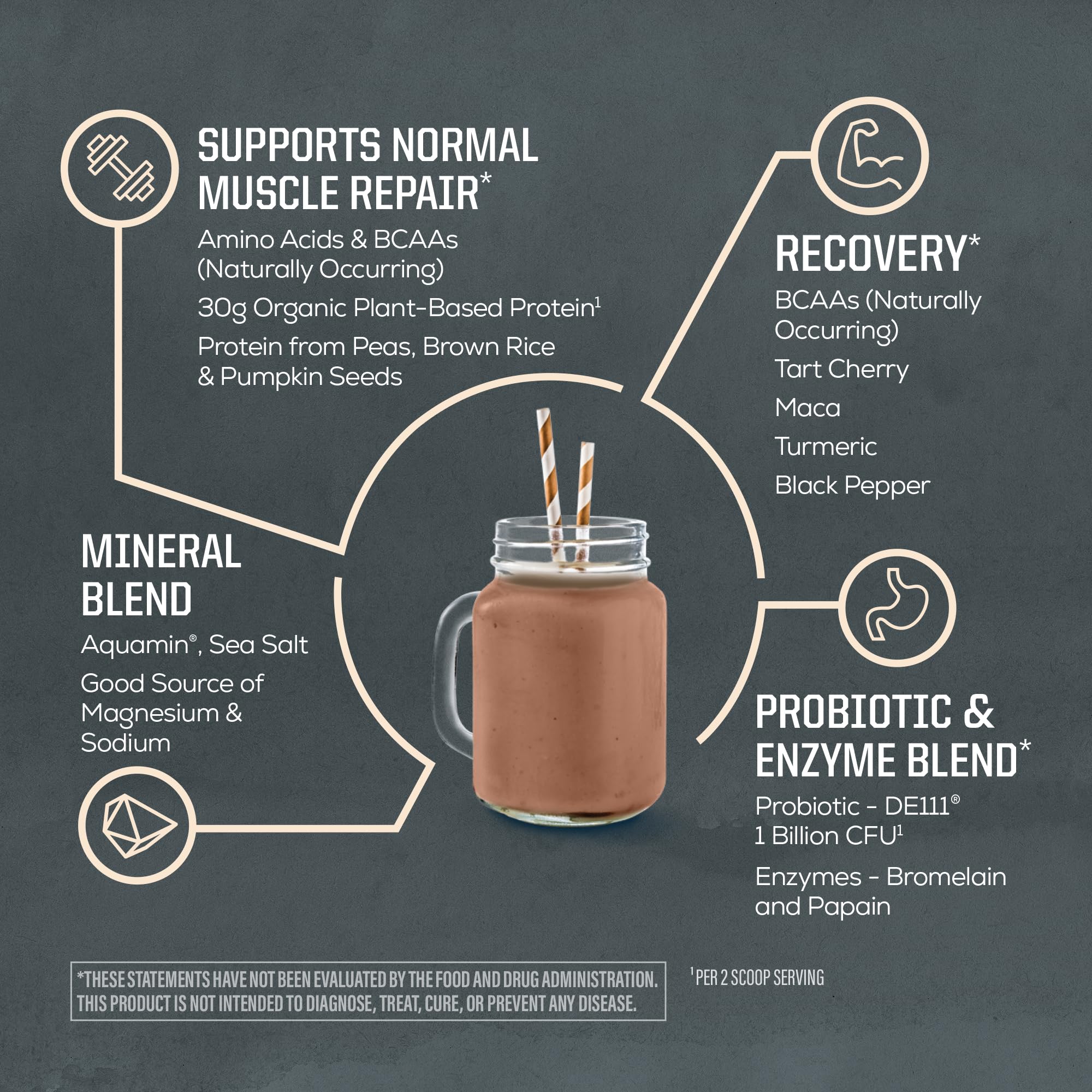 SUPPORTS NORMAL MUSCLE REPAIR*

Amino Acids & BCAAs (Naturally Occurring)

30g Organic Plant-Based Protein$^1$

Protein from Peas, Brown Rice & Pumpkin Seeds

RECOVERY*

BCAAs (Naturally Occurring)

Tart Cherry

Maca

Turmeric

Black Pepper

MINERAL BLEND

Aquamin®, Sea Salt

Good Source of Magnesium & Sodium

PROBIOTIC & ENZYME BLEND*

Probiotic - DE111® 1 Billion CFU$^1$

Enzymes - Bromelain and Papain

*THESE STATEMENTS HAVE NOT BEEN EVALUATED BY THE FOOD AND DRUG ADMINISTRATION. THIS PRODUCT IS NOT INTENDED TO DIAGNOSE, TREAT, CURE, OR PREVENT ANY DISEASE.

$^1$PER 2 SCOOP SERVING