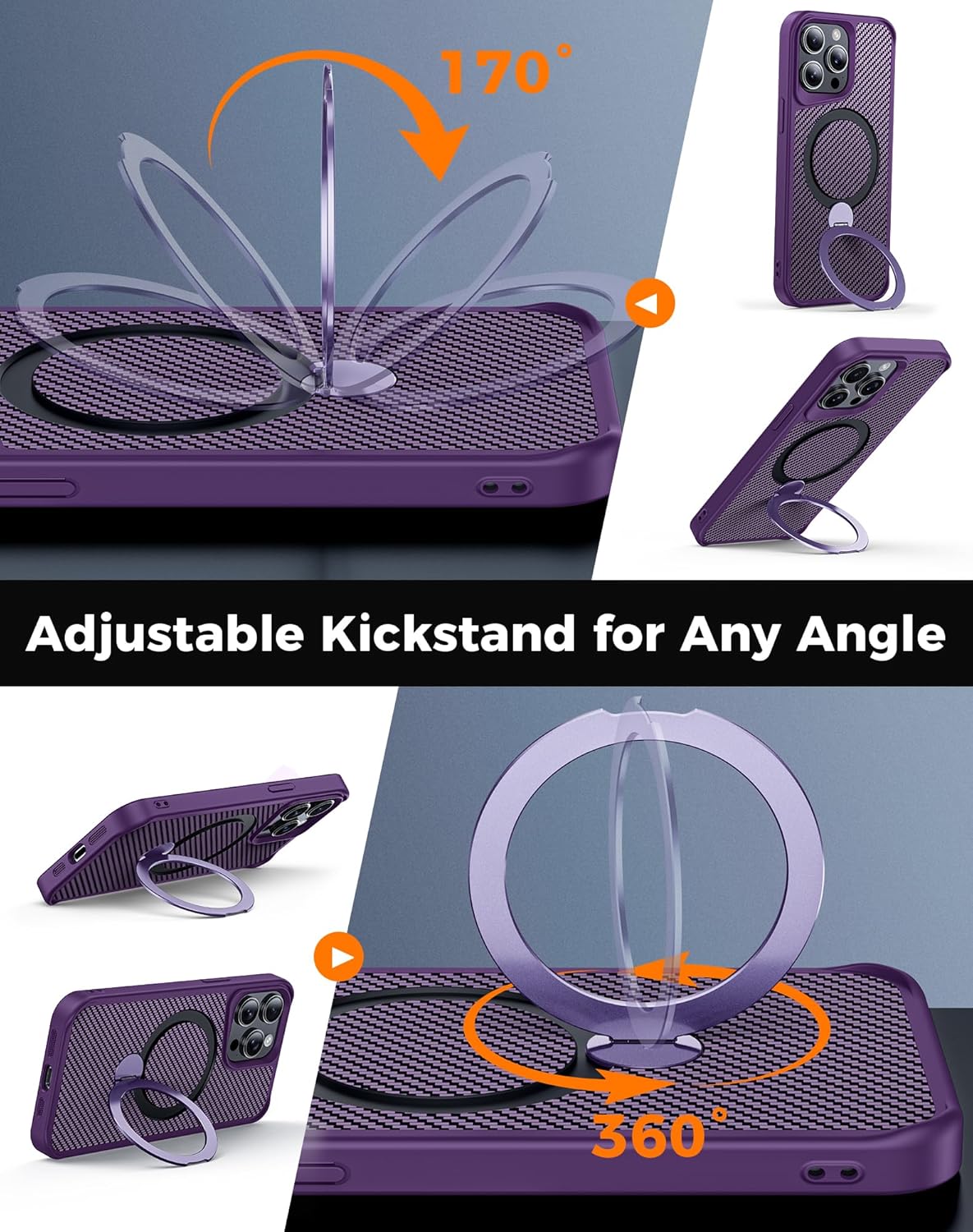 170°

Adjustable Kickstand for Any Angle

360°