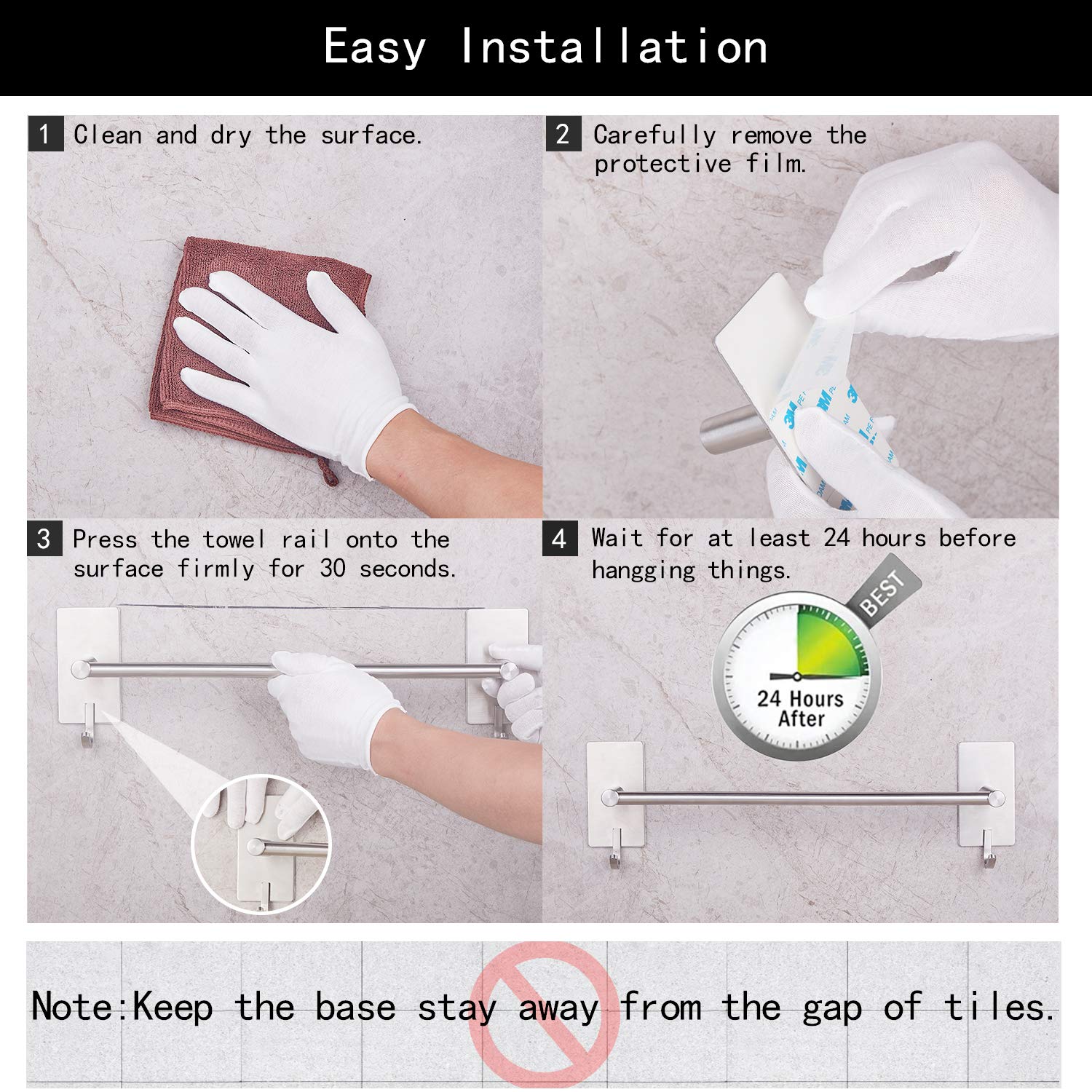 Easy Installation

1 Clean and dry the surface.

2 Carefully remove the protective film.

3M

3 Press the towel rail onto the surface firmly for 30 seconds.

4 Wait for at least 24 hours before hangging things.

BEST

24 Hours After

Note:Keep the base stay away from the gap of tiles.