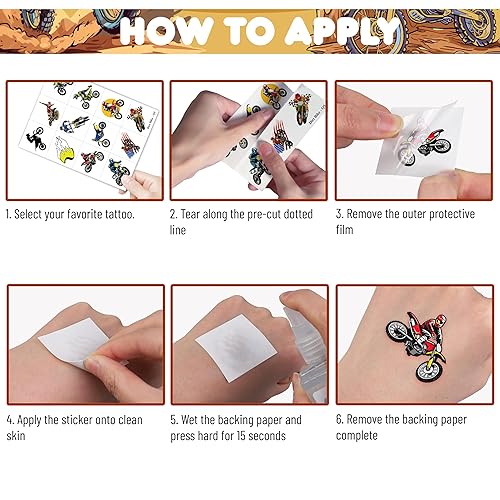 HOW TO APPLY

1. Select your favorite tattoo.

2. Tear along the pre-cut dotted line

3. Remove the outer protective film

4. Apply the sticker onto clean skin

5. Wet the backing paper and press hard for 15 seconds

6. Remove the backing paper complete