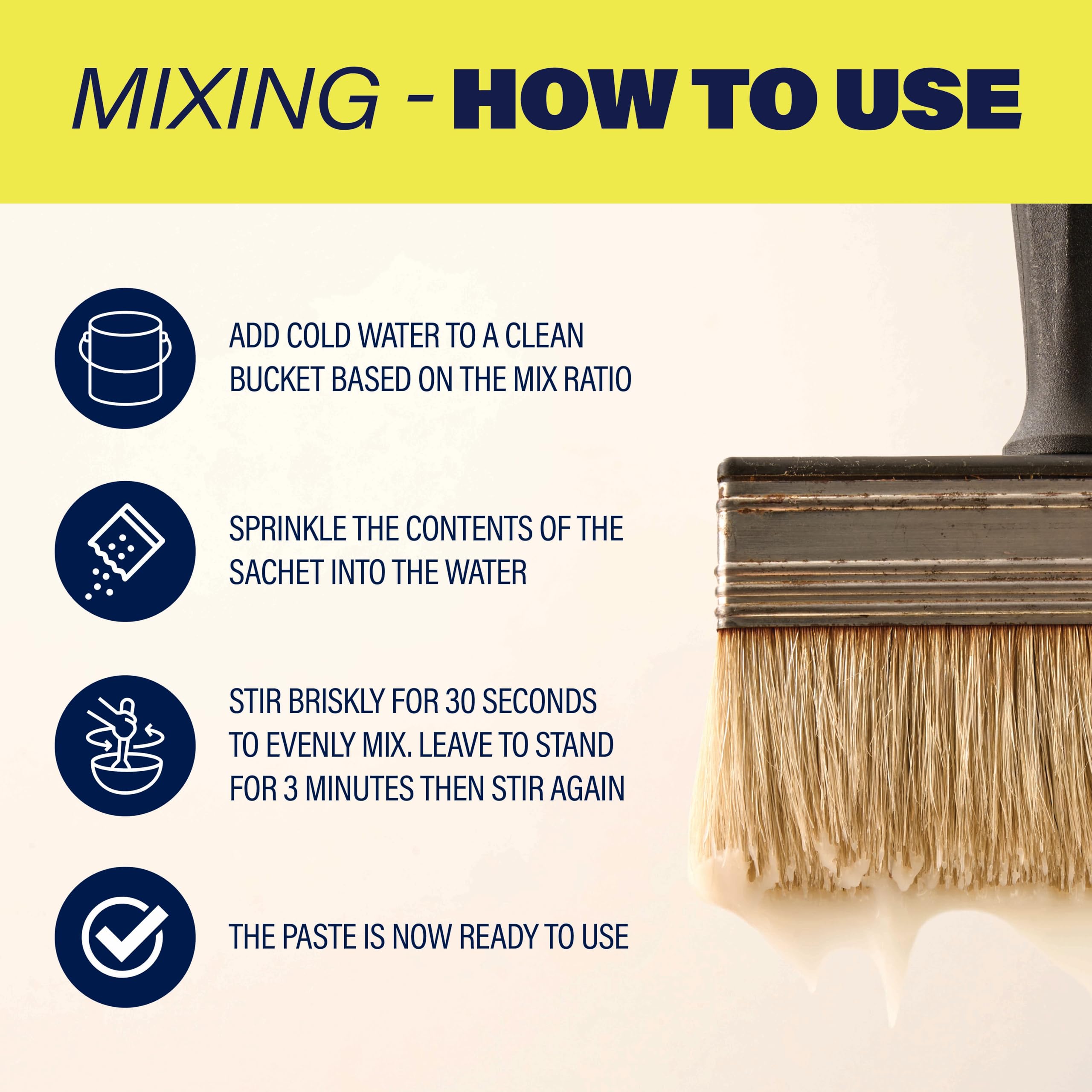 MIXING - HOW TO USE

ADD COLD WATER TO A CLEAN BUCKET BASED ON THE MIX RATIO

SPRINKLE THE CONTENTS OF THE SACHET INTO THE WATER

STIR BRISKLY FOR 30 SECONDS TO EVENLY MIX. LEAVE TO STAND FOR 3 MINUTES THEN STIR AGAIN

THE PASTE IS NOW READY TO USE