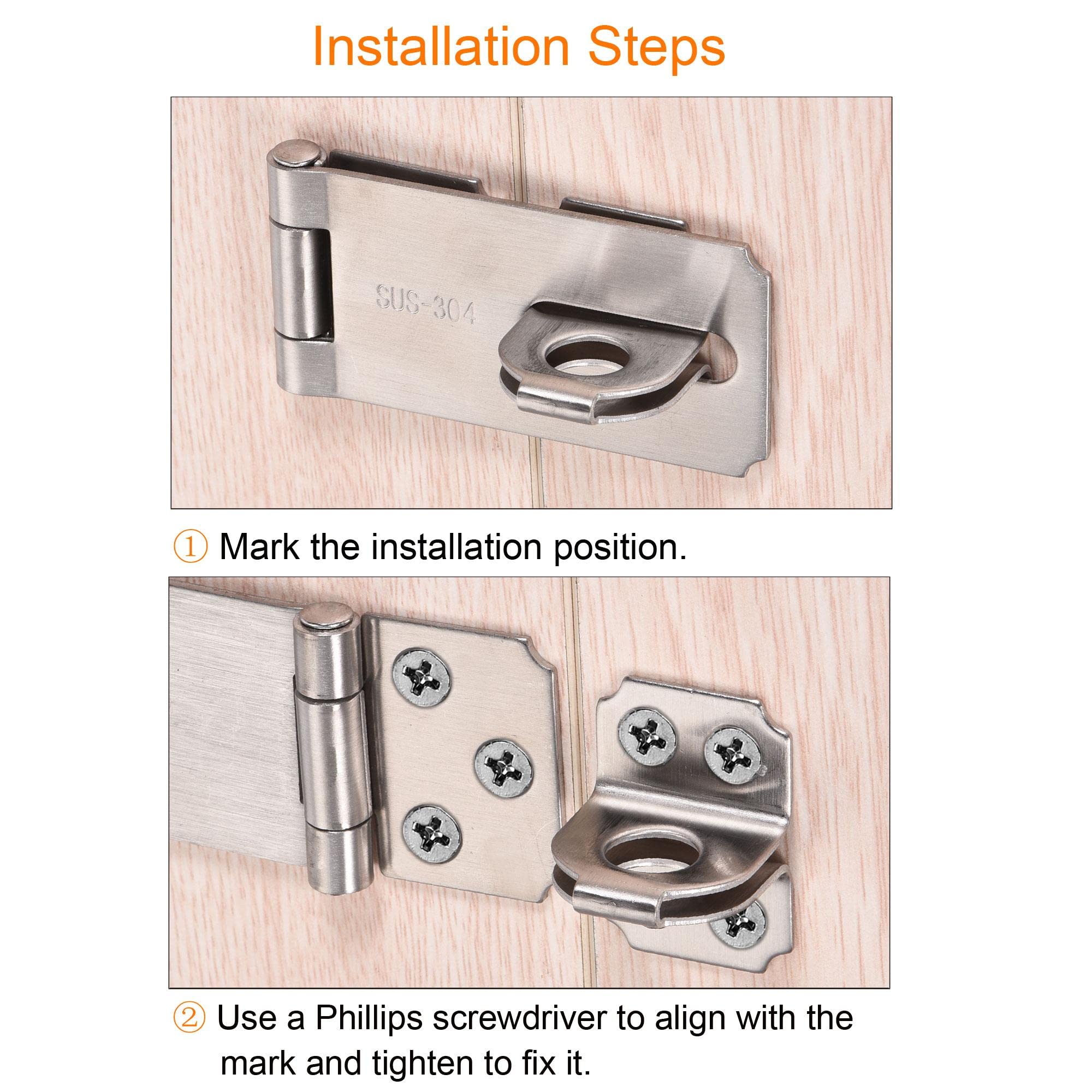 Installation Steps

SUS-304

① Mark the installation position.

② Use a Phillips screwdriver to align with the mark and tighten to fix it.