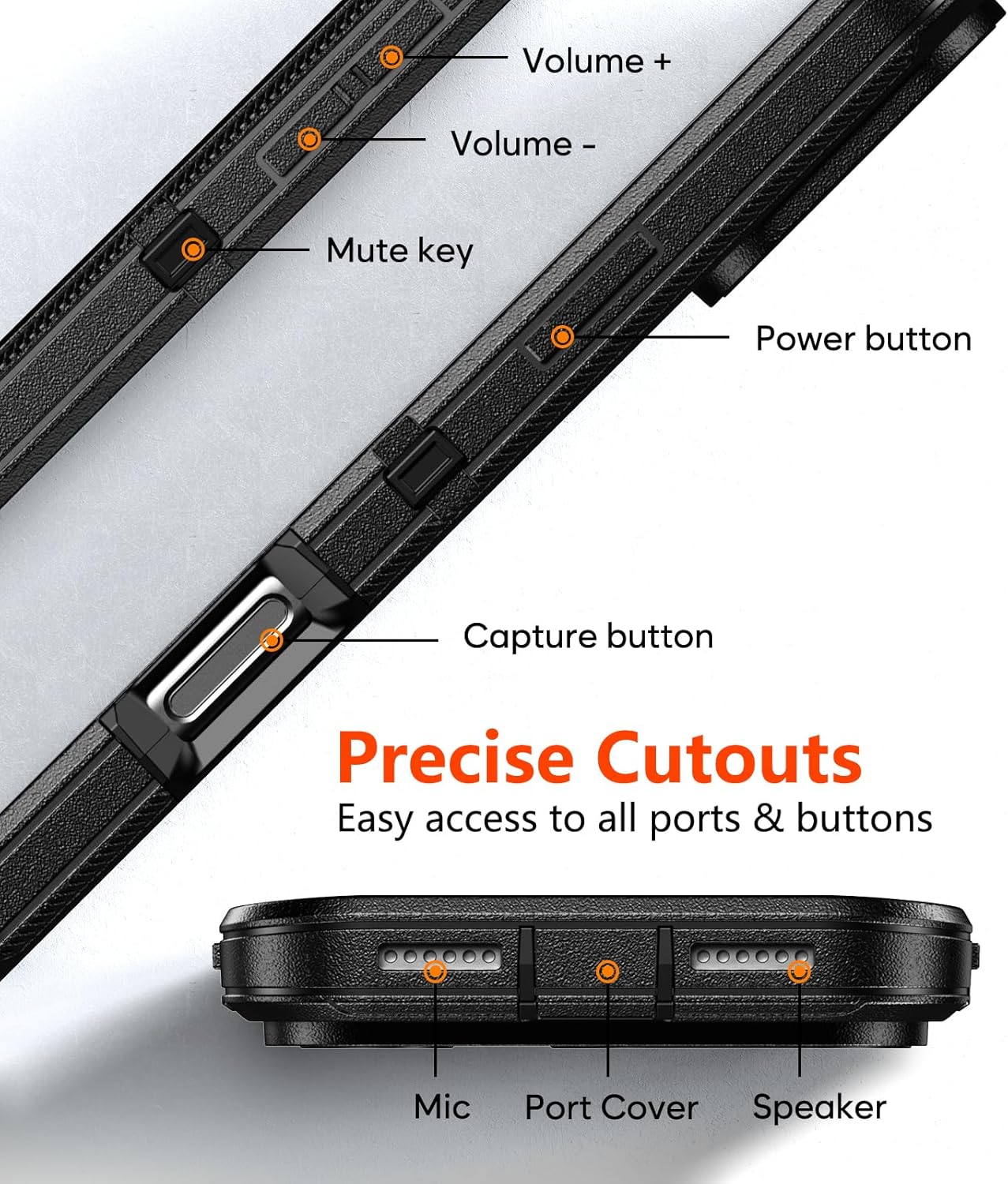 Volume +

Volume -

Mute key

Power button

Capture button

Precise Cutouts

Easy access to all ports & buttons

Mic

Port Cover

Speaker