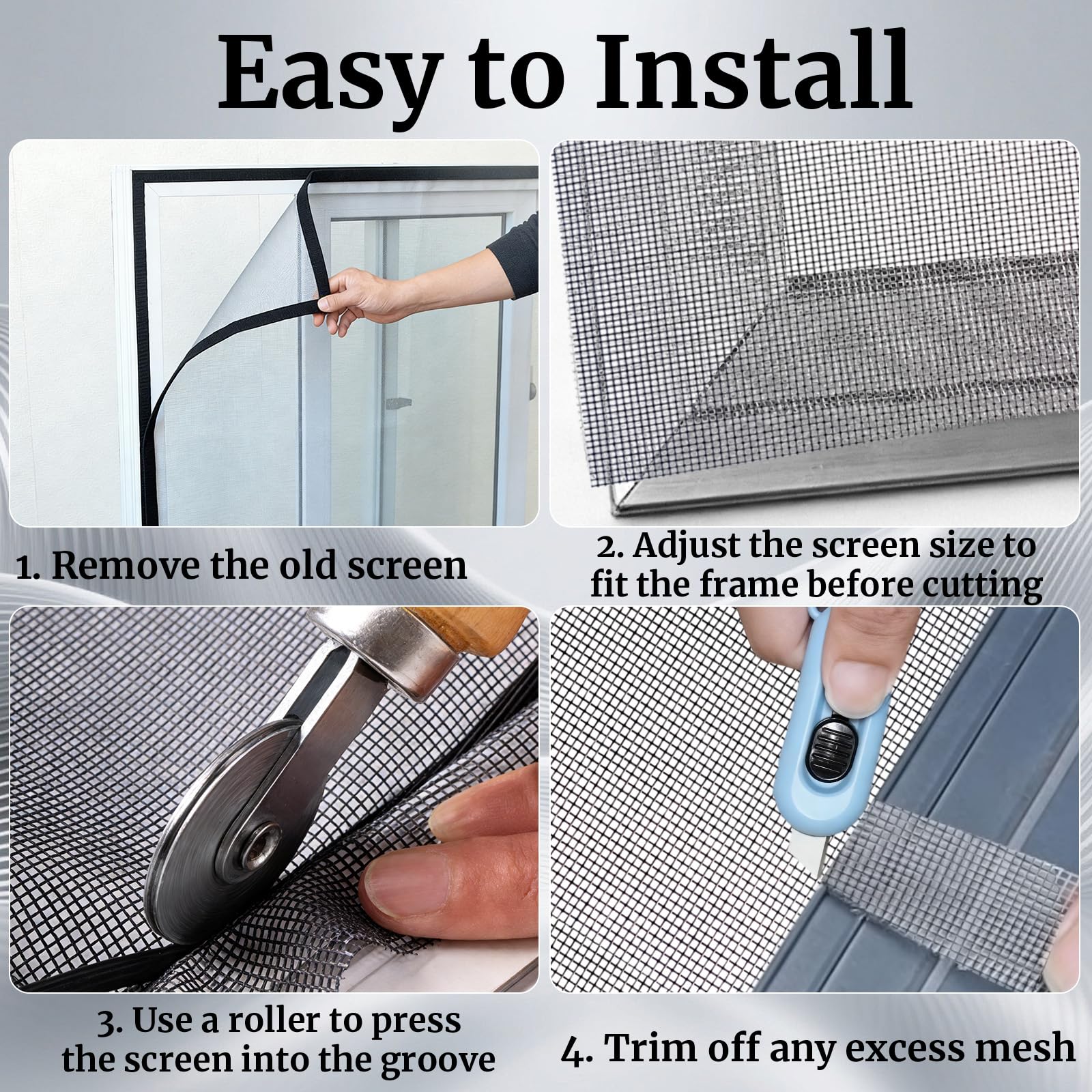 Easy to Install

1. Remove the old screen

2. Adjust the screen size to fit the frame before cutting

3. Use a roller to press the screen into the groove

4. Trim off any excess mesh