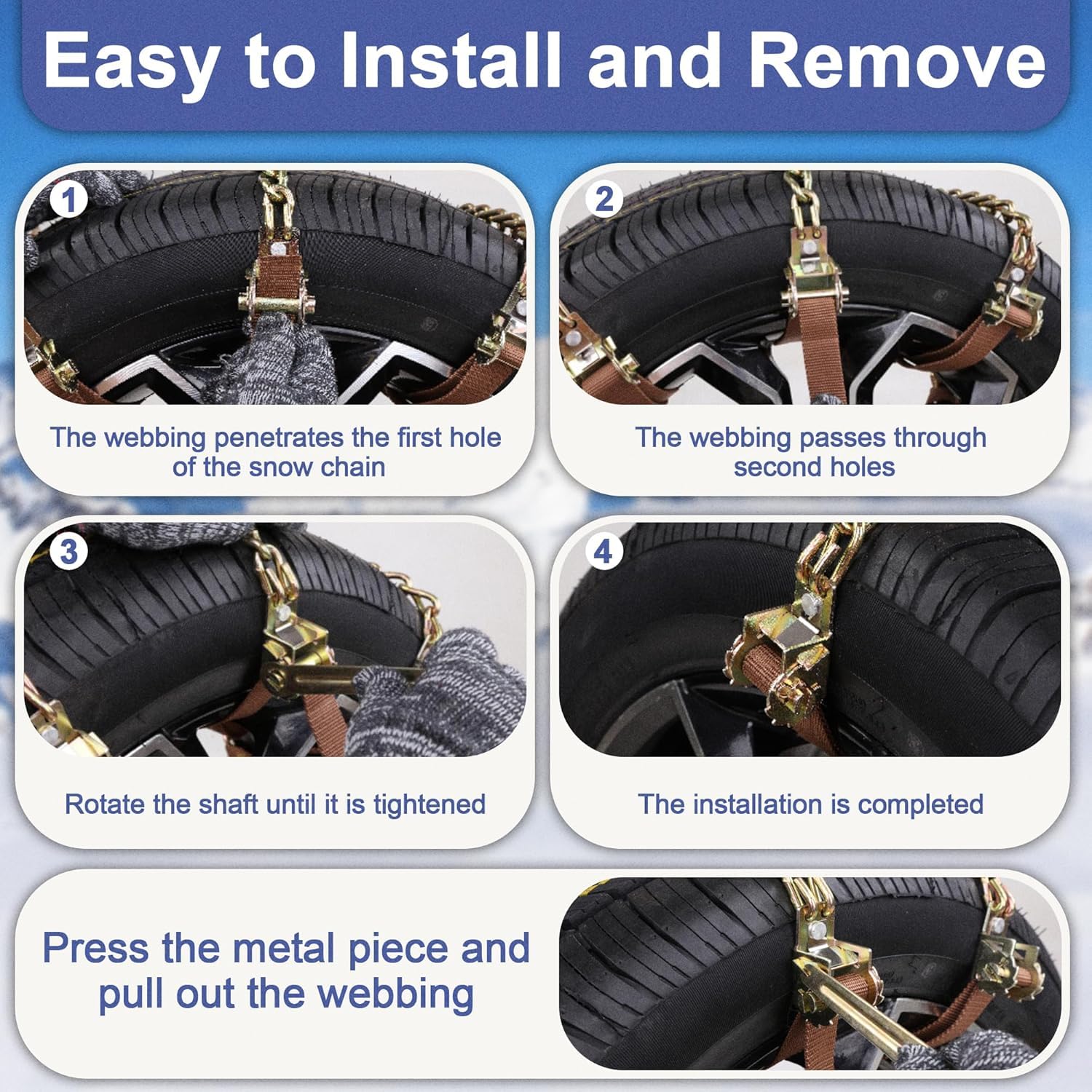 Easy to Install and Remove

1

The webbing penetrates the first hole of the snow chain

2

The webbing passes through second holes

3

Rotate the shaft until it is tightened

4

The installation is completed

Press the metal piece and pull out the webbing