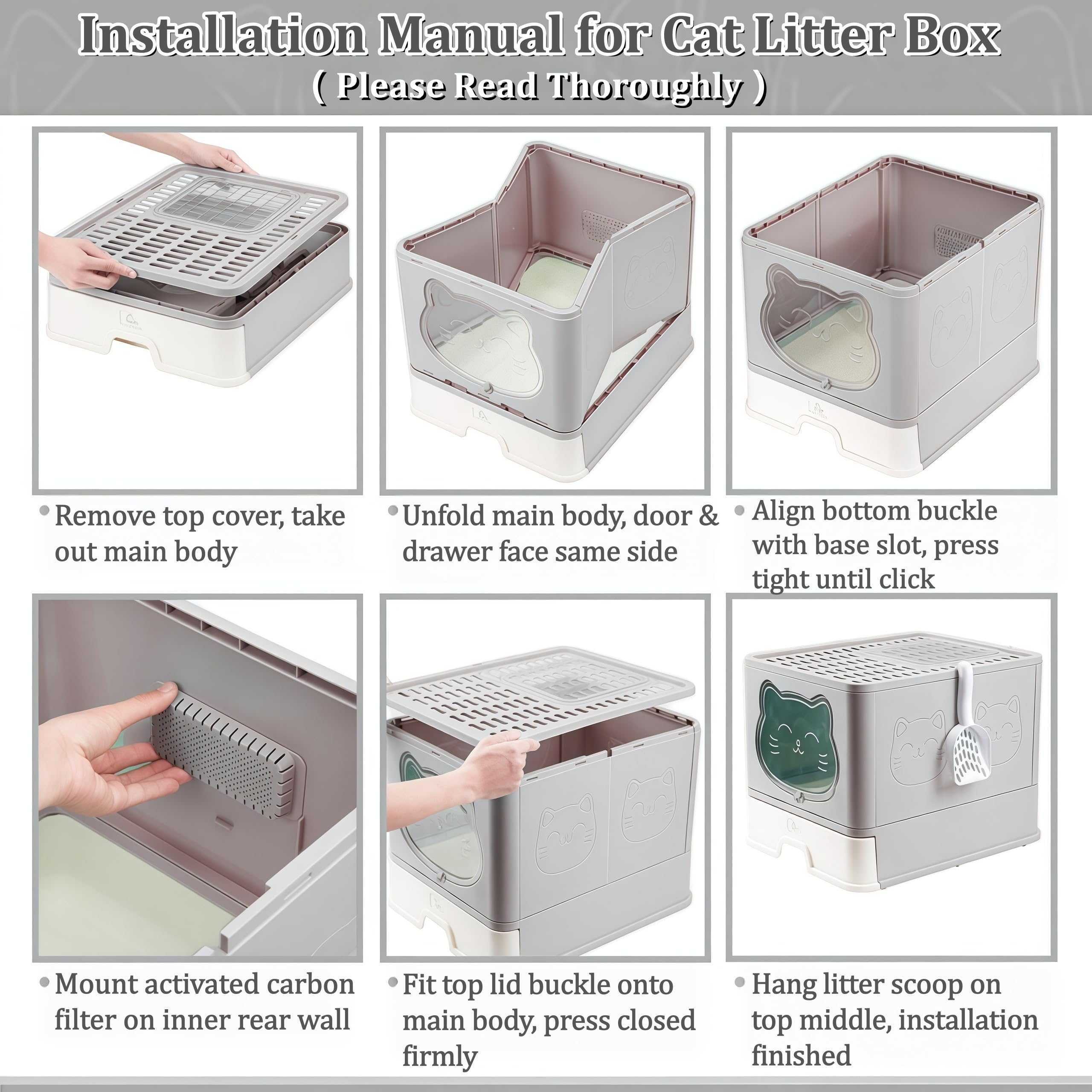 Installation Manual for Cat Litter Box
( Please Read Thoroughly )

• Remove top cover, take out main body

• Unfold main body, door & drawer face same side

• Align bottom buckle with base slot, press tight until click

• Mount activated carbon filter on inner rear wall

• Fit top lid buckle onto main body, press closed firmly

• Hang litter scoop on top middle, installation finished