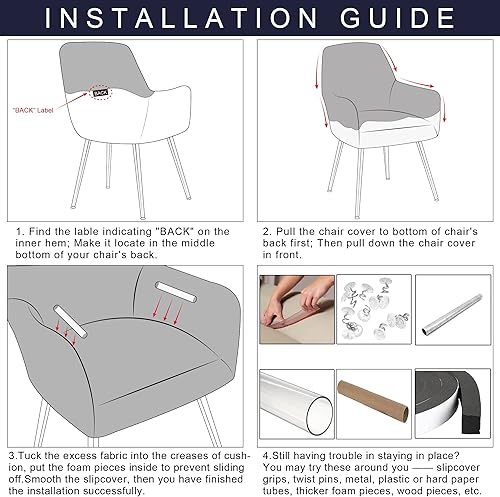 INSTALLATION GUIDE

BACK

"BACK" Label

1. Find the lable indicating "BACK" on the inner hem; Make it locate in the middle bottom of your chair's back.

2. Pull the chair cover to bottom of chair's back first; Then pull down the chair cover in front.

3.Tuck the excess fabric into the creases of cushion, put the foam pieces inside to prevent sliding off.Smooth the slipcover, then you have finished the installation successfully.

4.Still having trouble in staying in place? You may try these around you —— slipcover grips, twist pins, metal, plastic or hard paper tubes, thicker foam pieces, wood pieces, etc.