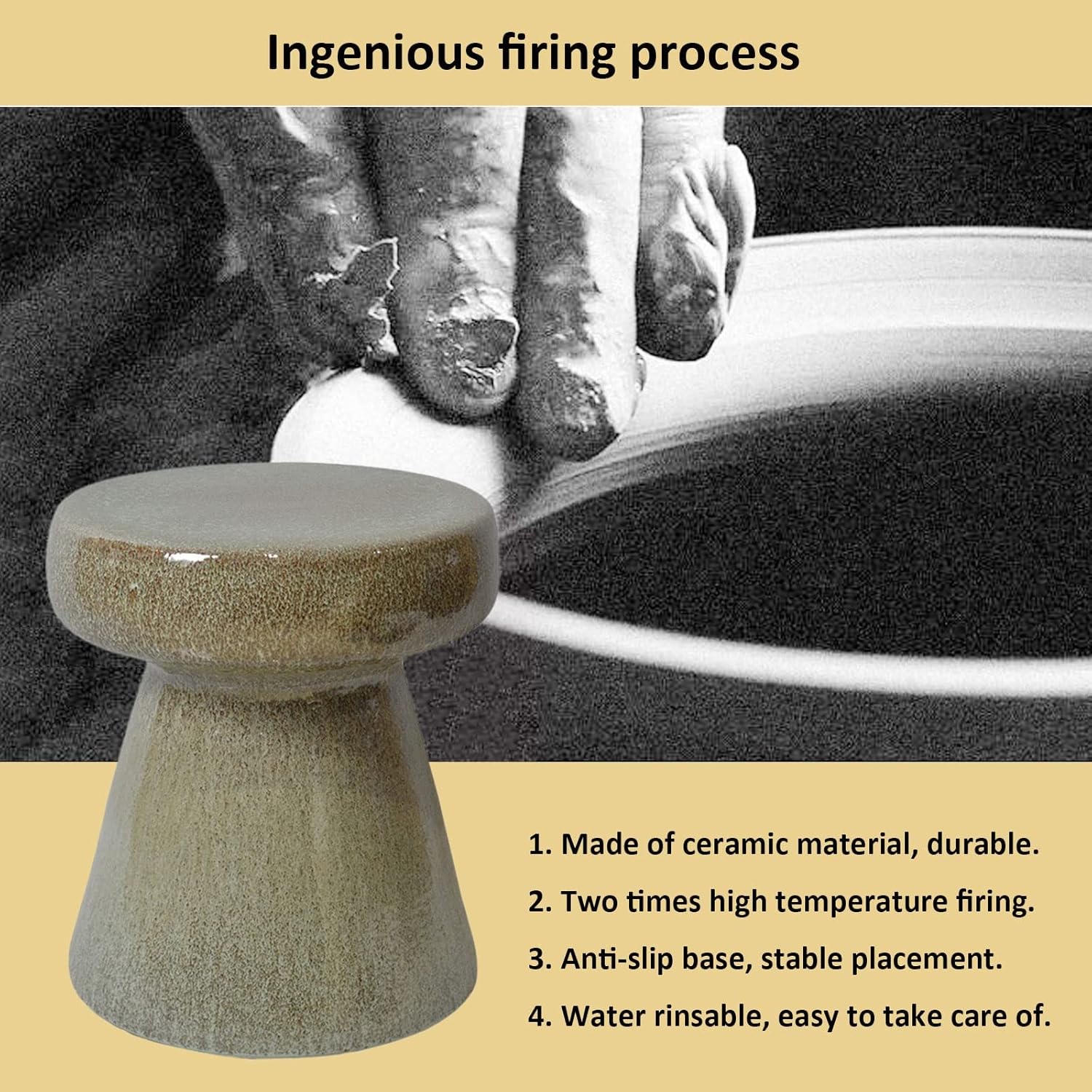 Ingenious firing process

1. Made of ceramic material, durable.

2. Two times high temperature firing.

3. Anti-slip base, stable placement.

4. Water rinsable, easy to take care of.