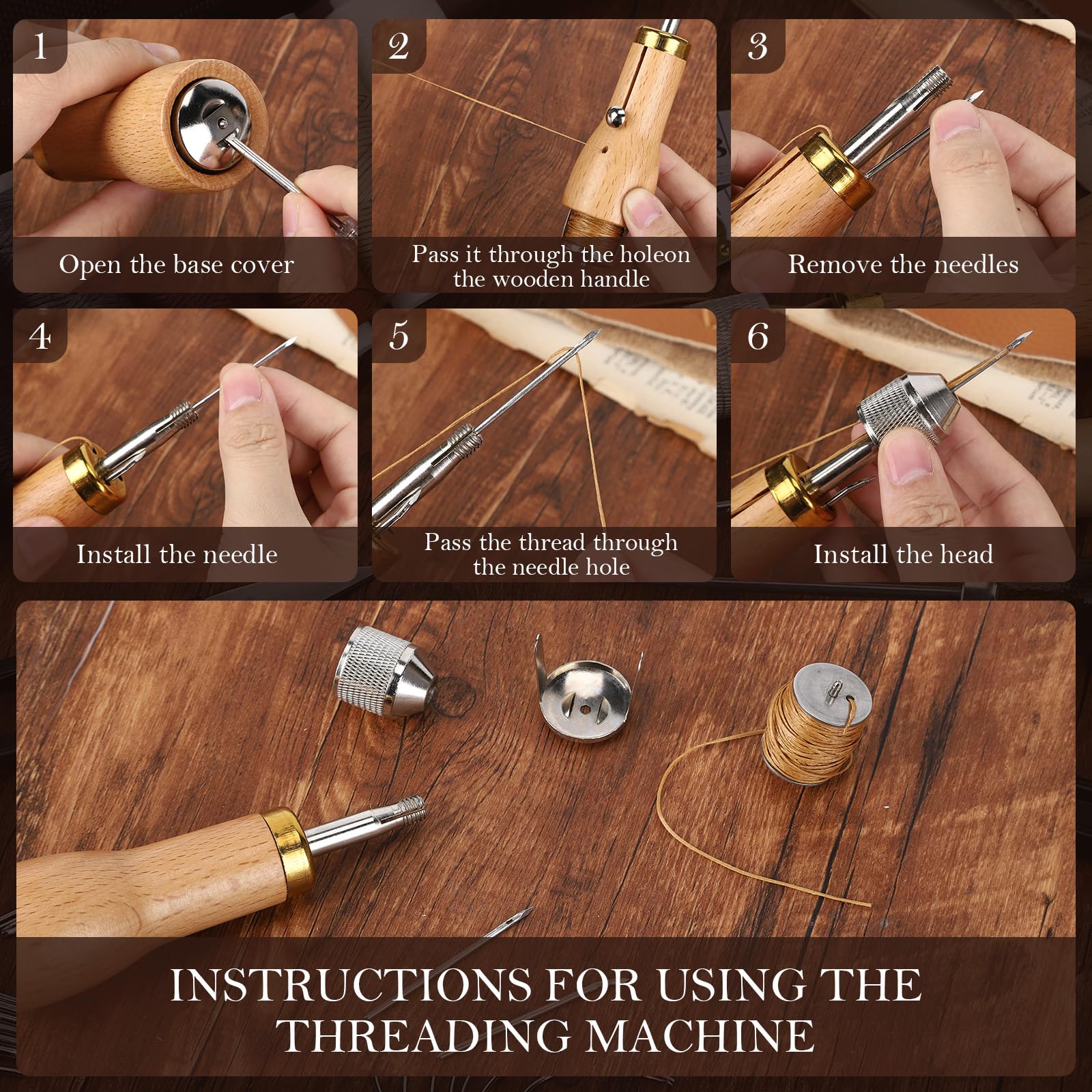 1
Open the base cover

2
Pass it through the holeon the wooden handle

3
Remove the needles

4
Install the needle

5
Pass the thread through the needle hole

6
Install the head

INSTRUCTIONS FOR USING THE THREADING MACHINE