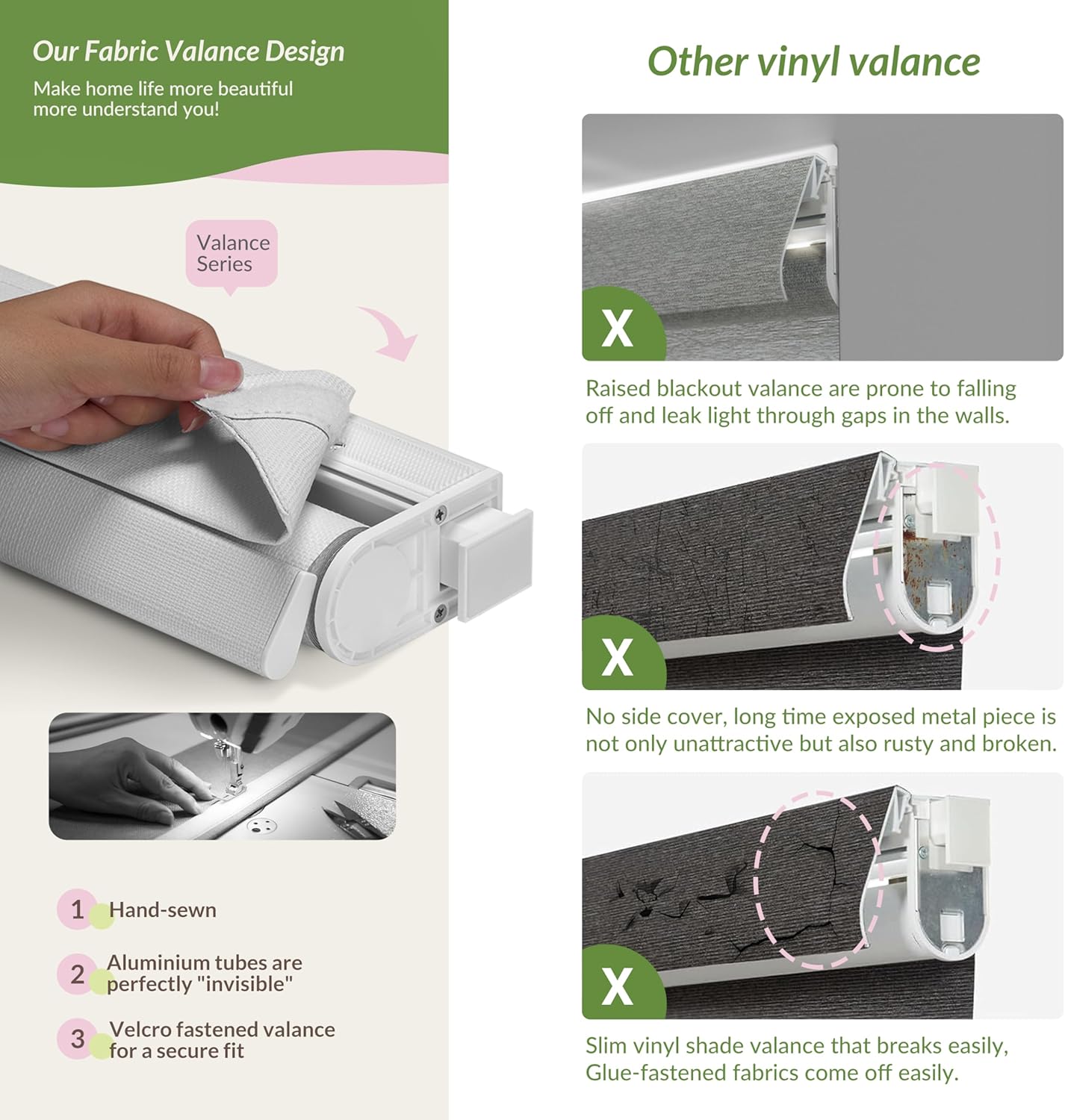 Our Fabric Valance Design

Make home life more beautiful more understand you!

Valance Series

1 Hand-sewn

2 Aluminium tubes are perfectly "invisible"

3 Velcro fastened valance for a secure fit

Other vinyl valance

X

Raised blackout valance are prone to falling off and leak light through gaps in the walls.

X

No side cover, long time exposed metal piece is not only unattractive but also rusty and broken.

X

Slim vinyl shade valance that breaks easily, Glue-fastened fabrics come off easily.