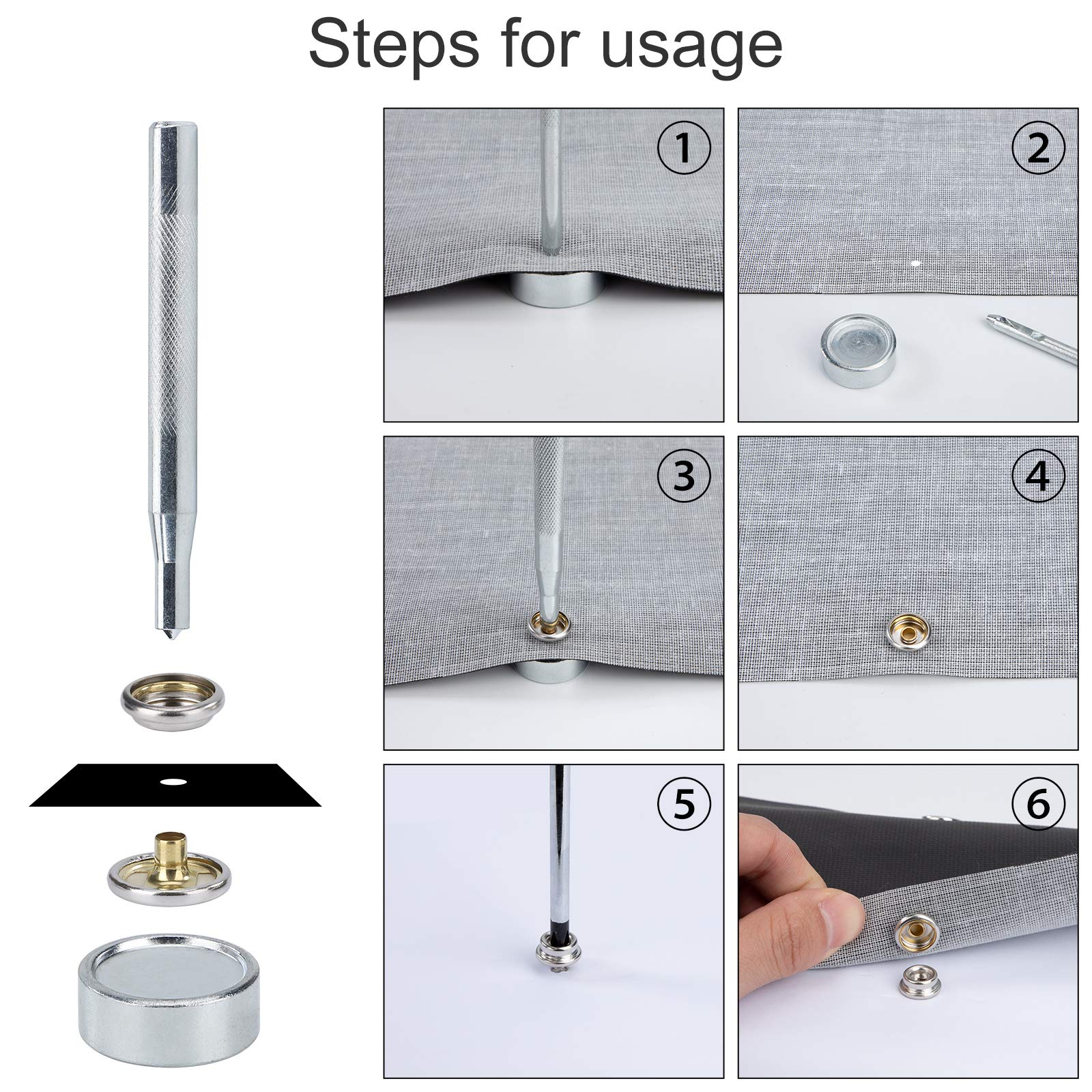 Steps for usage

①

②

③

④

⑤

⑥