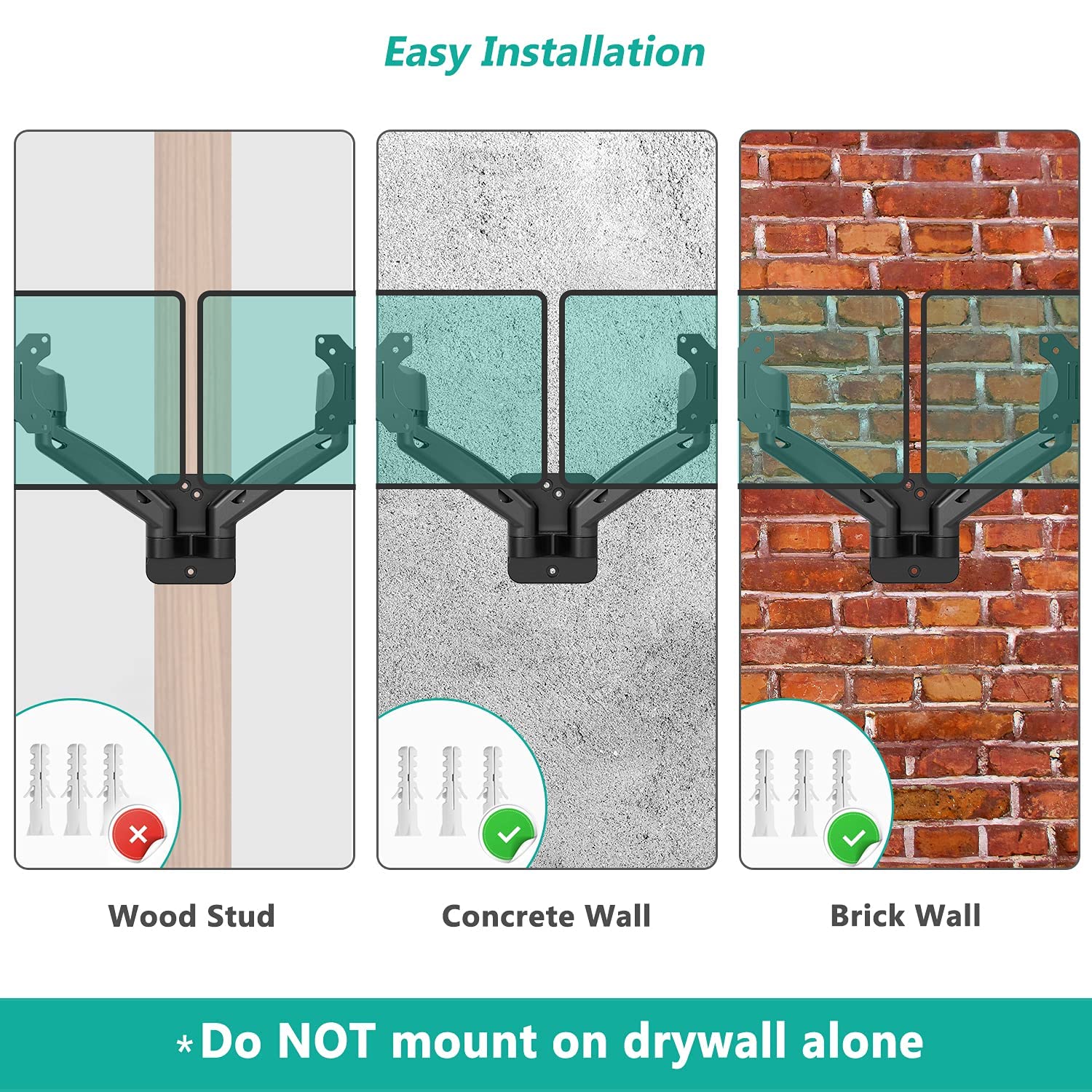 Easy Installation

Wood Stud

Concrete Wall

Brick Wall

*Do NOT mount on drywall alone