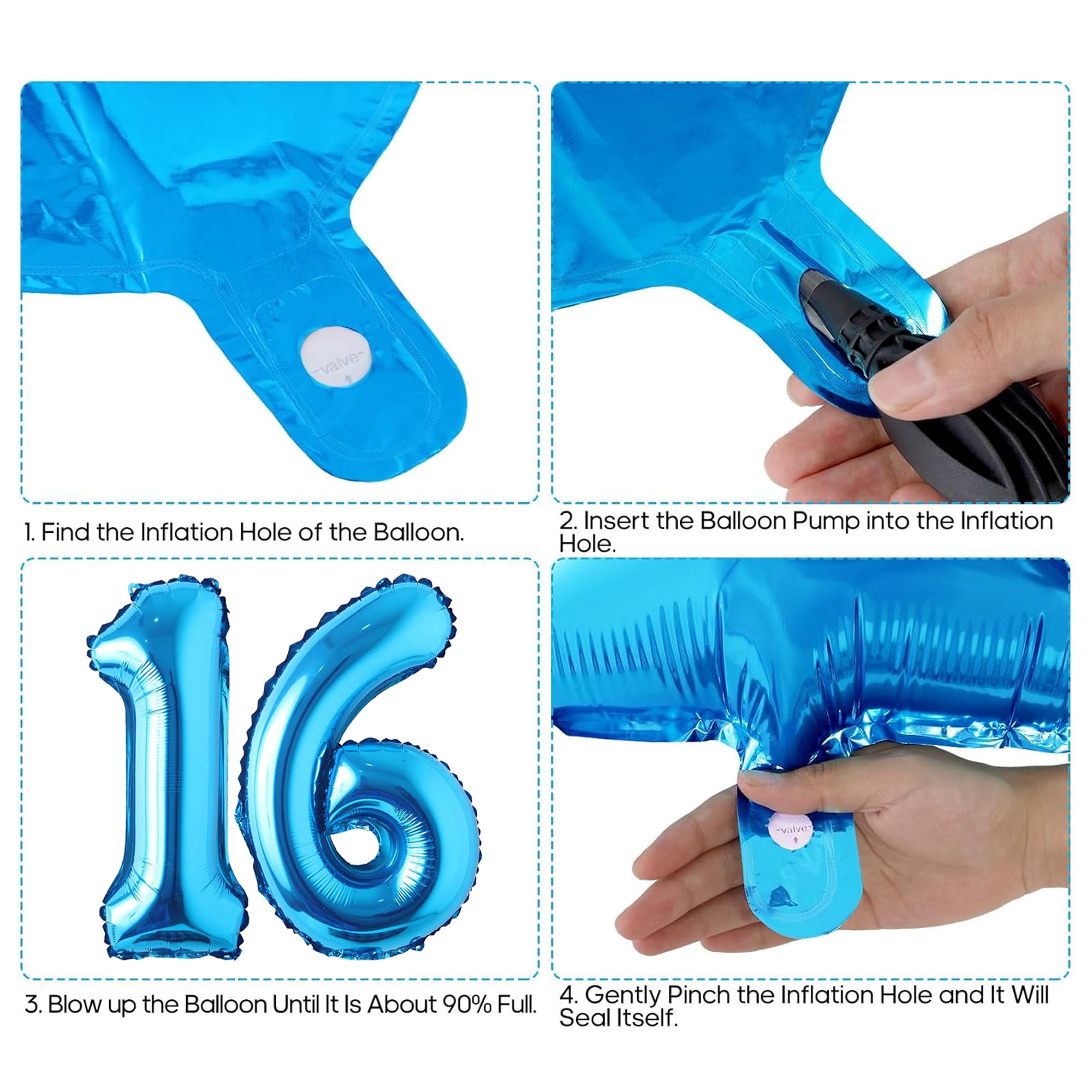 -valve-

1. Find the Inflation Hole of the Balloon.

2. Insert the Balloon Pump into the Inflation Hole.

16

3. Blow up the Balloon Until It Is About 90% Full.

-valve-

4. Gently Pinch the Inflation Hole and It Will Seal Itself.