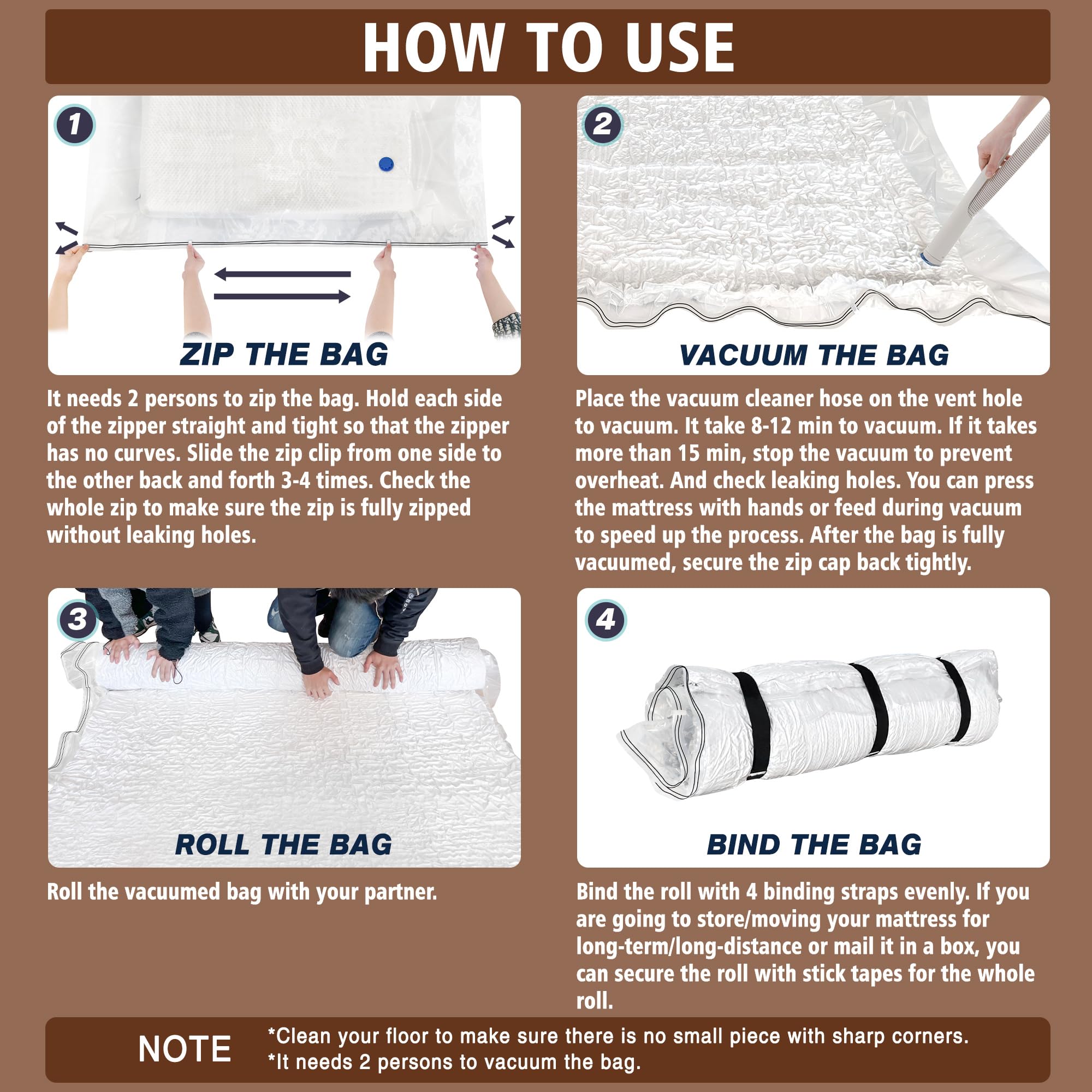 HOW TO USE

1

ZIP THE BAG

It needs 2 persons to zip the bag. Hold each side of the zipper straight and tight so that the zipper has no curves. Slide the zip clip from one side to the other back and forth 3-4 times. Check the whole zip to make sure the zip is fully zipped without leaking holes.

2

VACUUM THE BAG

Place the vacuum cleaner hose on the vent hole to vacuum. It take 8-12 min to vacuum. If it takes more than 15 min, stop the vacuum to prevent overheat. And check leaking holes. You can press the mattress with hands or feed during vacuum to speed up the process. After the bag is fully vacuumed, secure the zip cap back tightly.

3

ROLL THE BAG

Roll the vacuumed bag with your partner.

4

BIND THE BAG

Bind the roll with 4 binding straps evenly. If you are going to store/moving your mattress for long-term/long-distance or mail it in a box, you can secure the roll with stick tapes for the whole roll.

NOTE

*Clean your floor to make sure there is no small piece with sharp corners.
*It needs 2 persons to vacuum the bag.