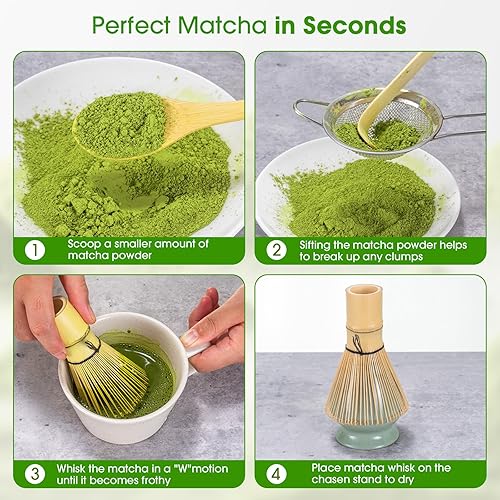 Perfect Matcha in Seconds

1 Scoop a smaller amount of matcha powder

2 Sifting the matcha powder helps to break up any clumps

3 Whisk the matcha in a "W"motion until it becomes frothy

4 Place matcha whisk on the chasen stand to dry