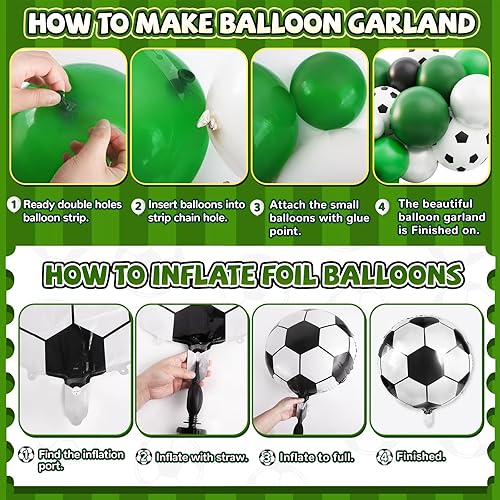 HOW TO MAKE BALLOON GARLAND

1 Ready double holes balloon strip.

2 Insert balloons into strip chain hole.

3 Attach the small balloons with glue point.

4 The beautiful balloon garland is Finished on.

HOW TO INFLATE FOIL BALLOONS

1 Find the inflation port.

2 Inflate with straw.

3 Inflate to full.

4 Finished.