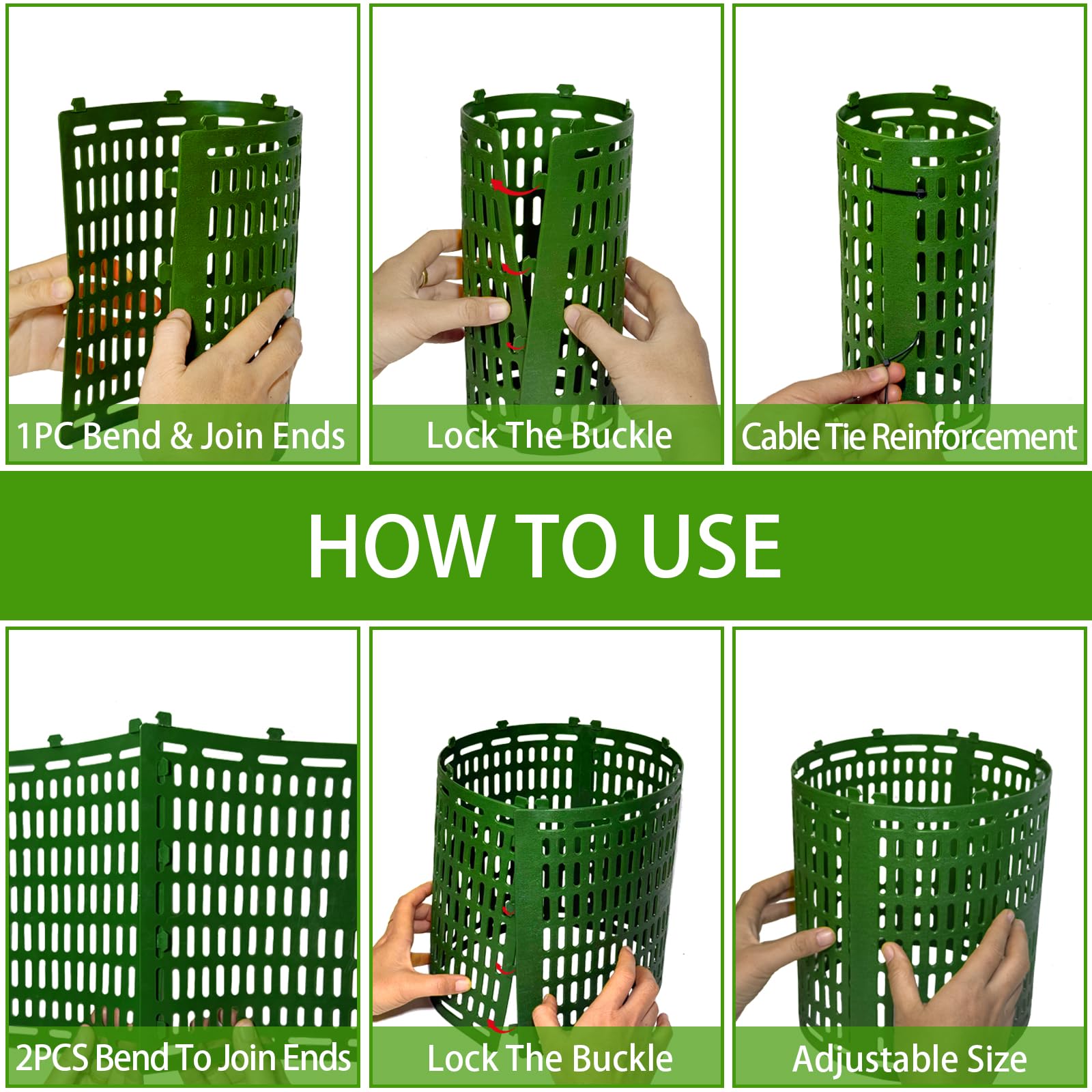 1PC Bend & Join Ends

Lock The Buckle

Cable Tie Reinforcement

HOW TO USE

2PCS Bend To Join Ends

Lock The Buckle

Adjustable Size