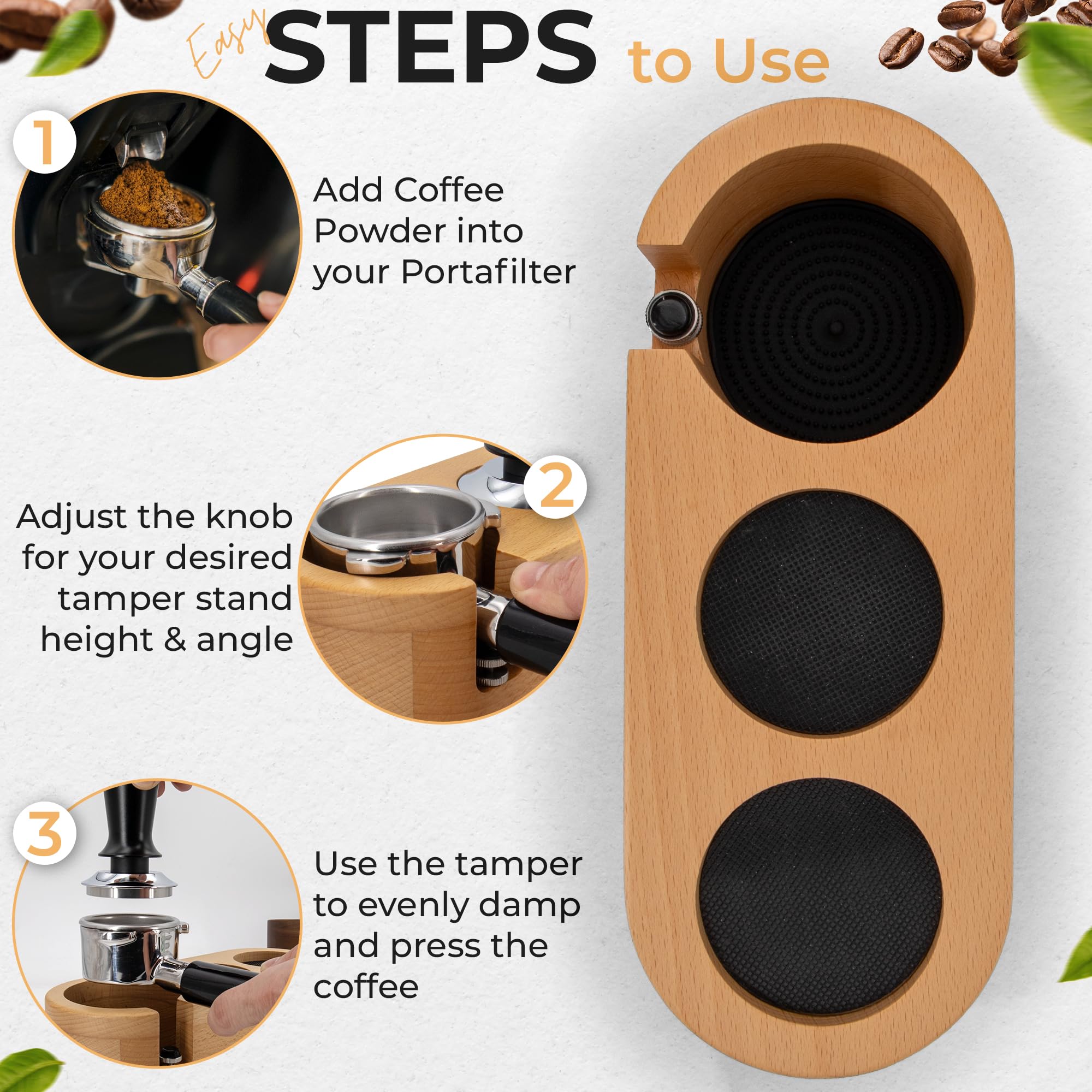 Easy STEPS to Use

1

Add Coffee Powder into your Portafilter

2

Adjust the knob for your desired tamper stand height & angle

3

Use the tamper to evenly damp and press the coffee