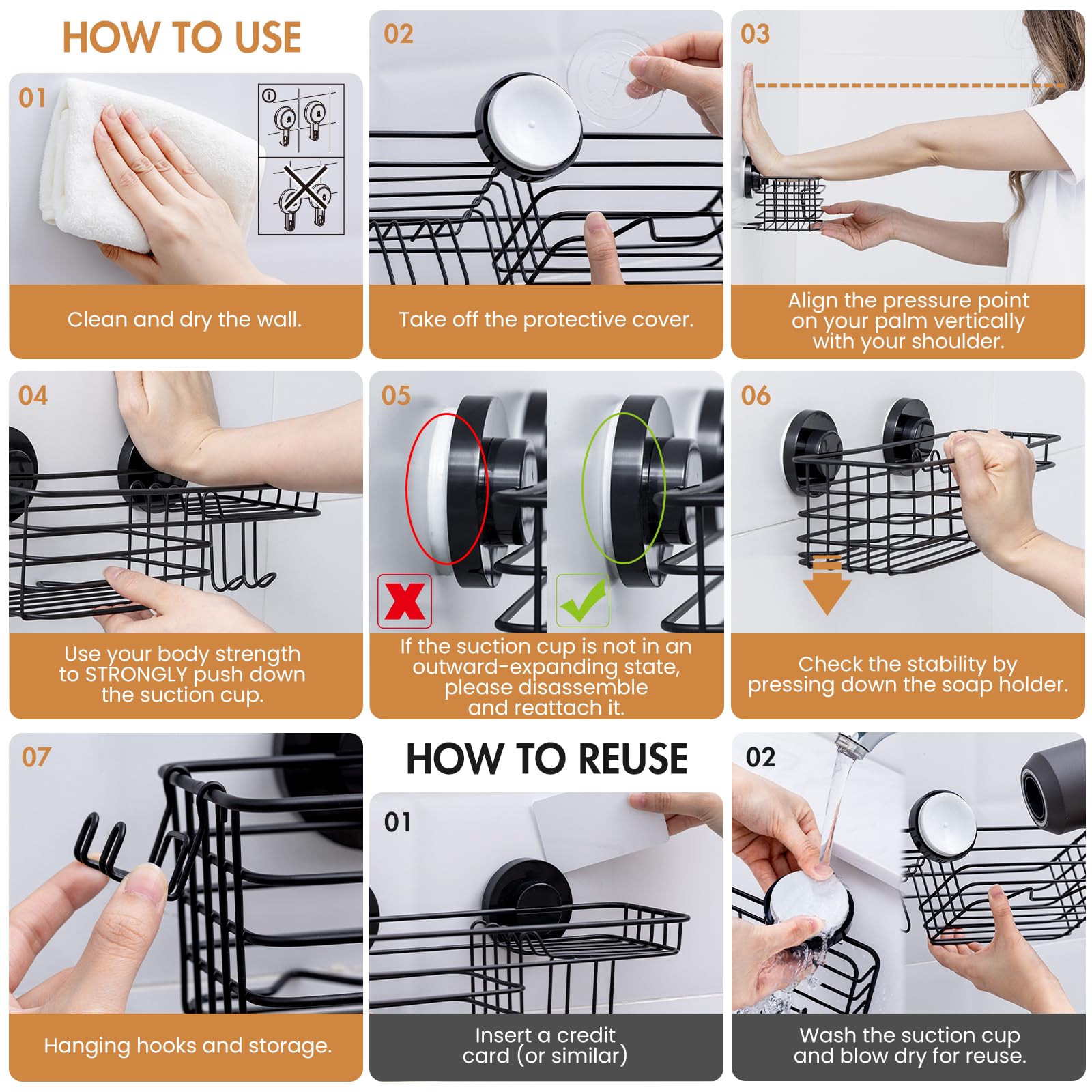 HOW TO USE

01

Clean and dry the wall.

02

Take off the protective cover.

03

Align the pressure point on your palm vertically with your shoulder.

04

Use your body strength to STRONGLY push down the suction cup.

05

If the suction cup is not in an outward-expanding state, please disassemble and reattach it.

06

Check the stability by pressing down the soap holder.

07

Hanging hooks and storage.

HOW TO REUSE

01

Insert a credit card (or similar)

02

Wash the suction cup and blow dry for reuse.