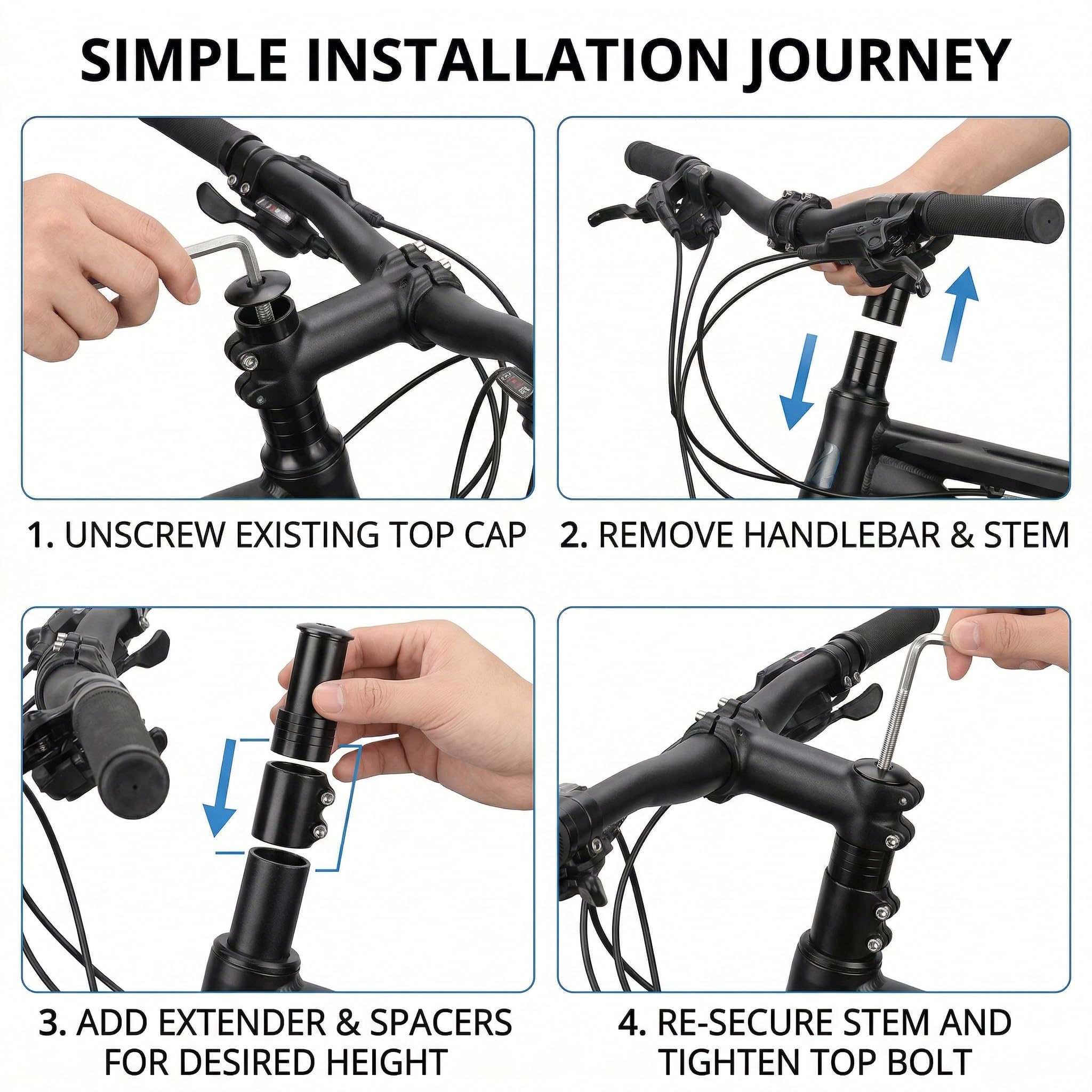 SIMPLE INSTALLATION JOURNEY

1. UNSCREW EXISTING TOP CAP

2. REMOVE HANDLEBAR & STEM

3. ADD EXTENDER & SPACERS FOR DESIRED HEIGHT

4. RE-SECURE STEM AND TIGHTEN TOP BOLT