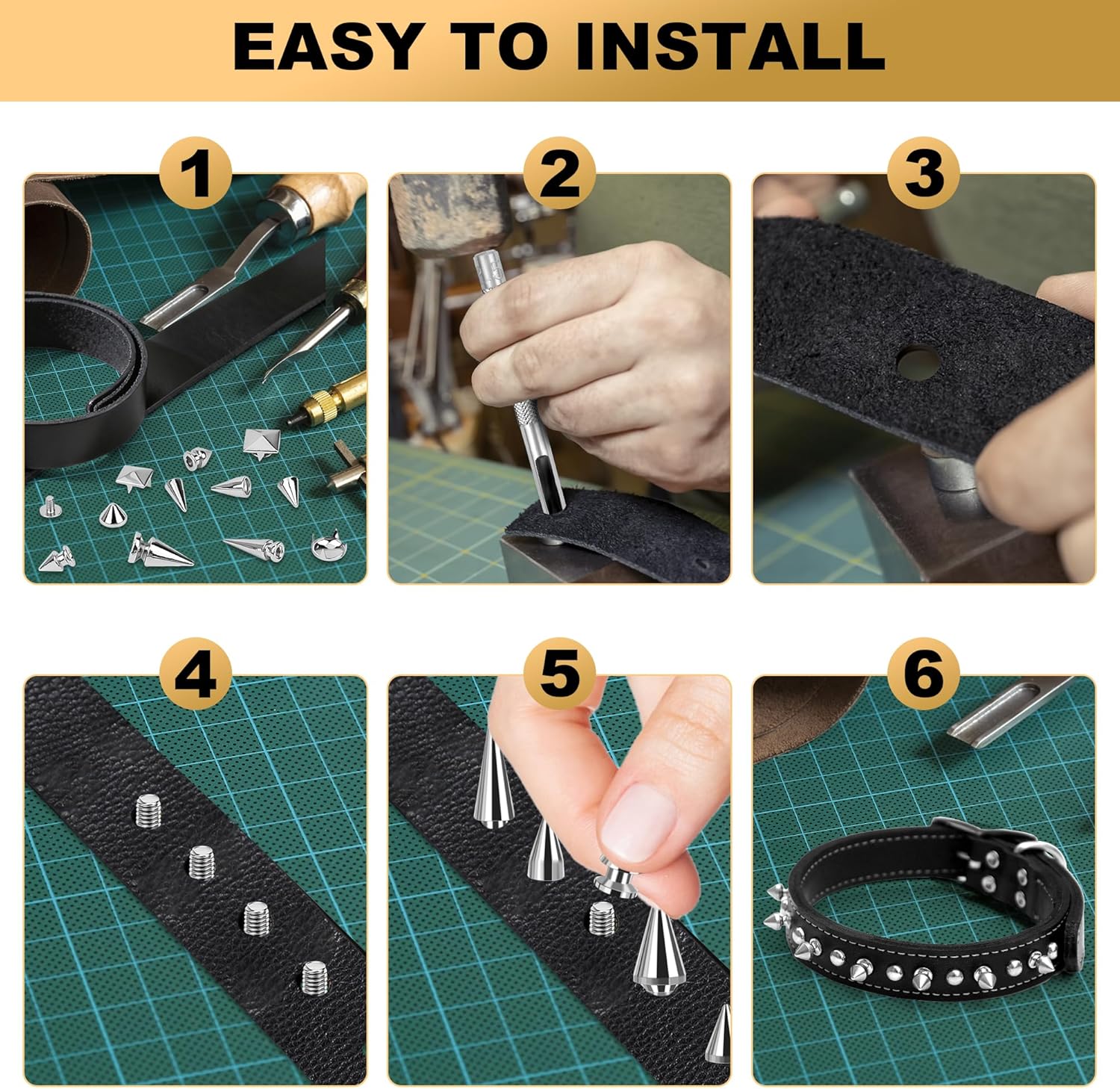 EASY TO INSTALL

1

2

3

4

5

6