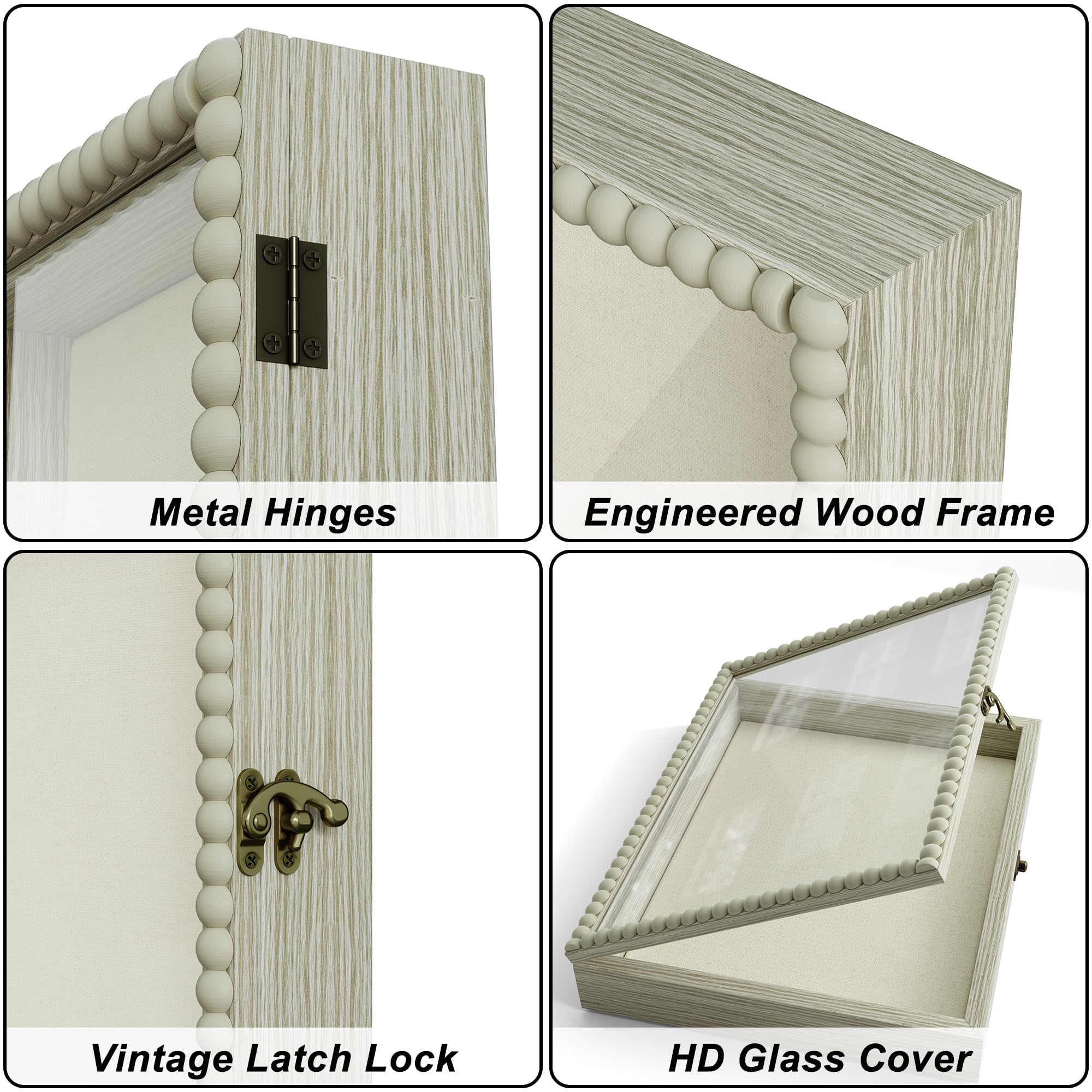 Metal Hinges

Engineered Wood Frame

Vintage Latch Lock

HD Glass Cover