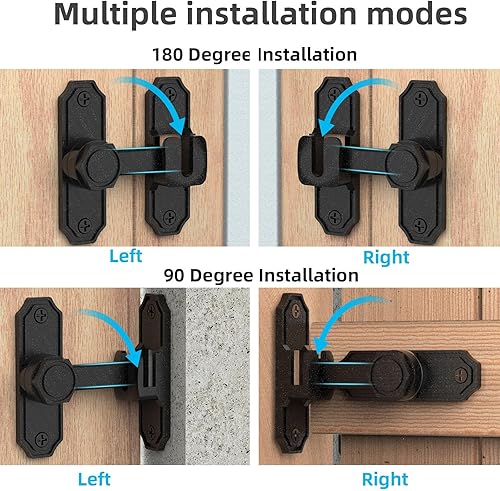 Multiple installation modes

180 Degree Installation

Left

Right

90 Degree Installation

Left

Right