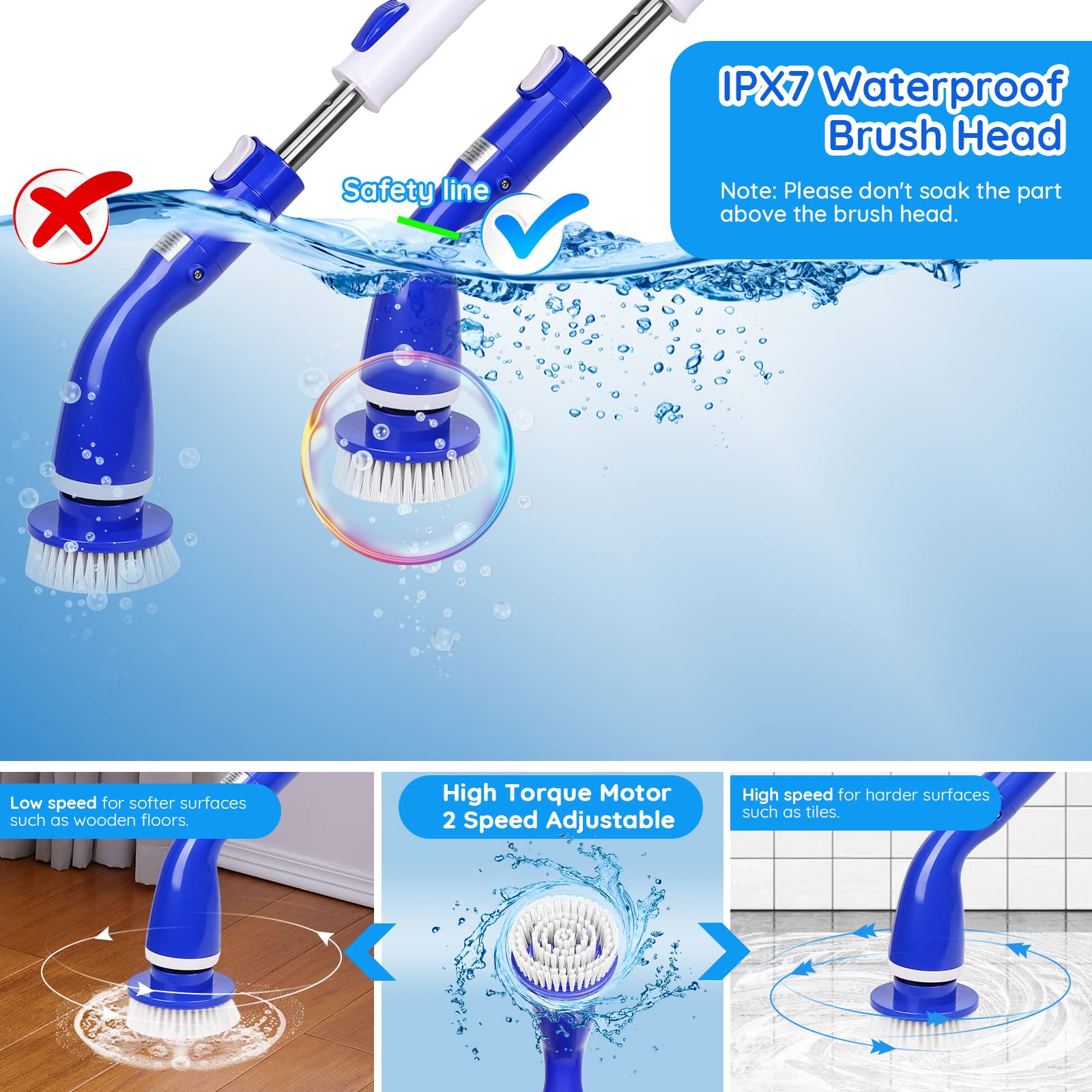 IPX7 Waterproof Brush Head

Note: Please don't soak the part above the brush head.

Safety line

Low speed for softer surfaces such as wooden floors.

High Torque Motor
2 Speed Adjustable

High speed for harder surfaces such as tiles.