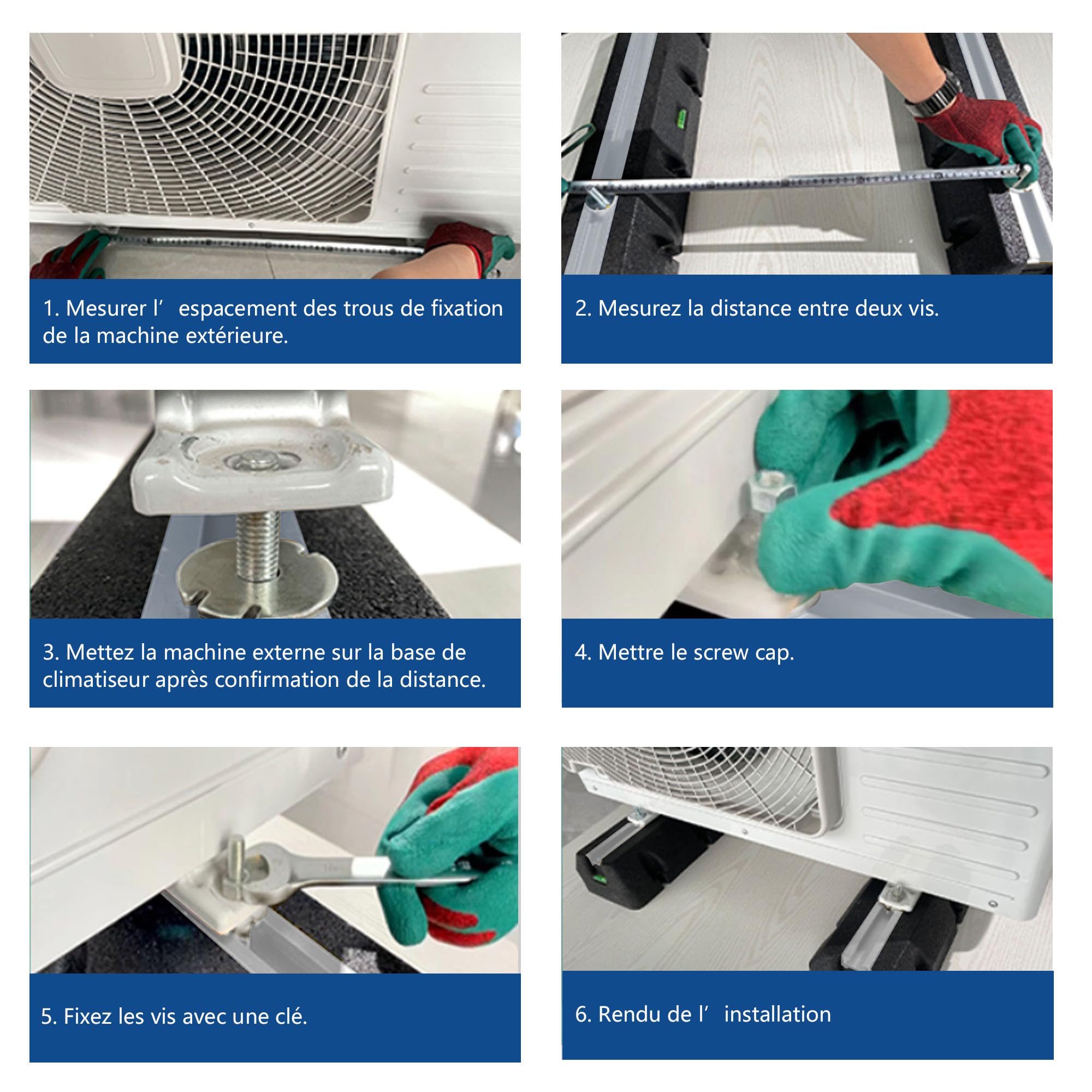 1. Mesurer l’ espacement des trous de fixation de la machine extérieure.

2. Mesurez la distance entre deux vis.

3. Mettez la machine externe sur la base de climatiseur après confirmation de la distance.

4. Mettre le screw cap.

5. Fixez les vis avec une clé.

6. Rendu de l’ installation