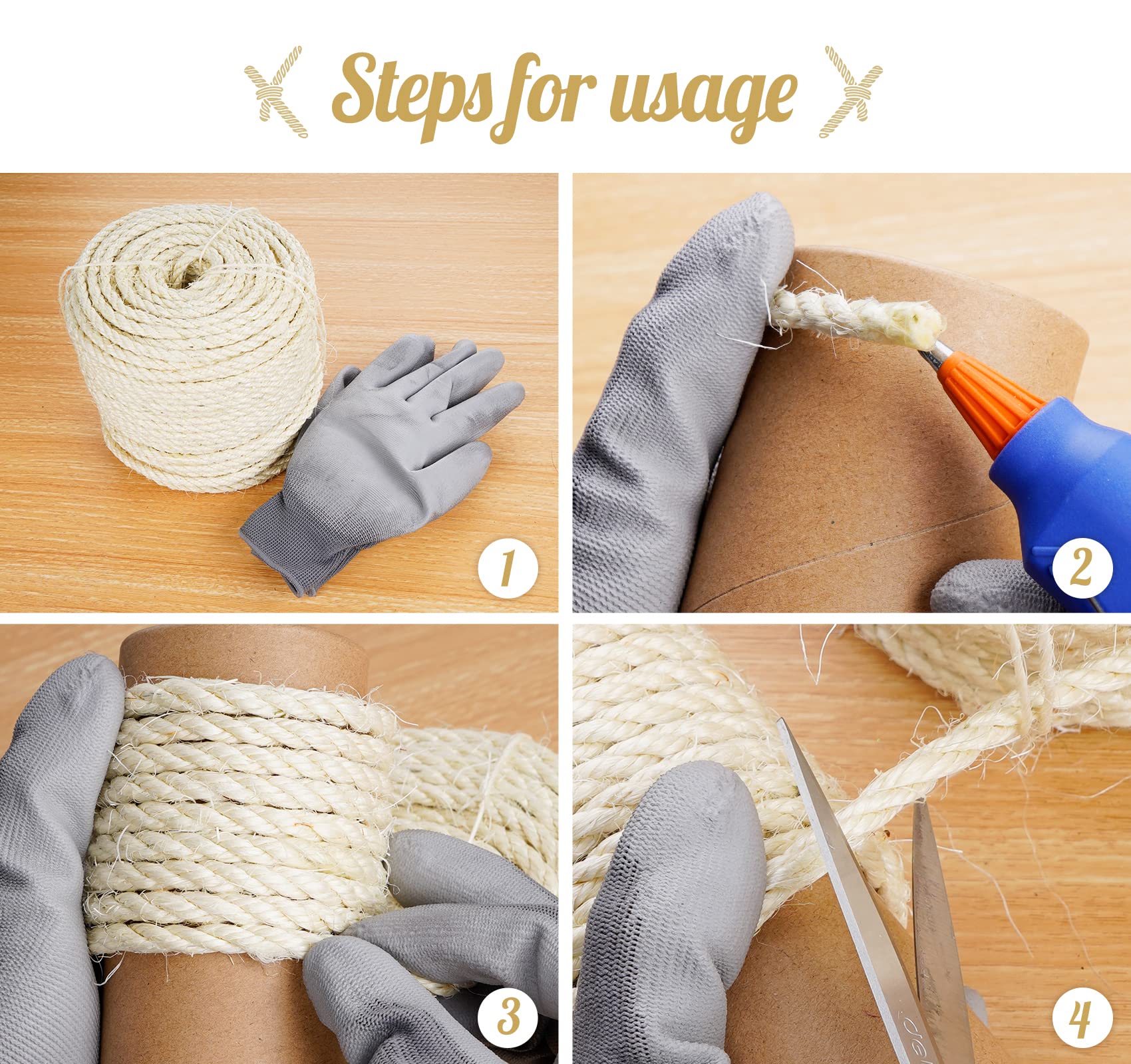 Steps for usage

1

2

3

4