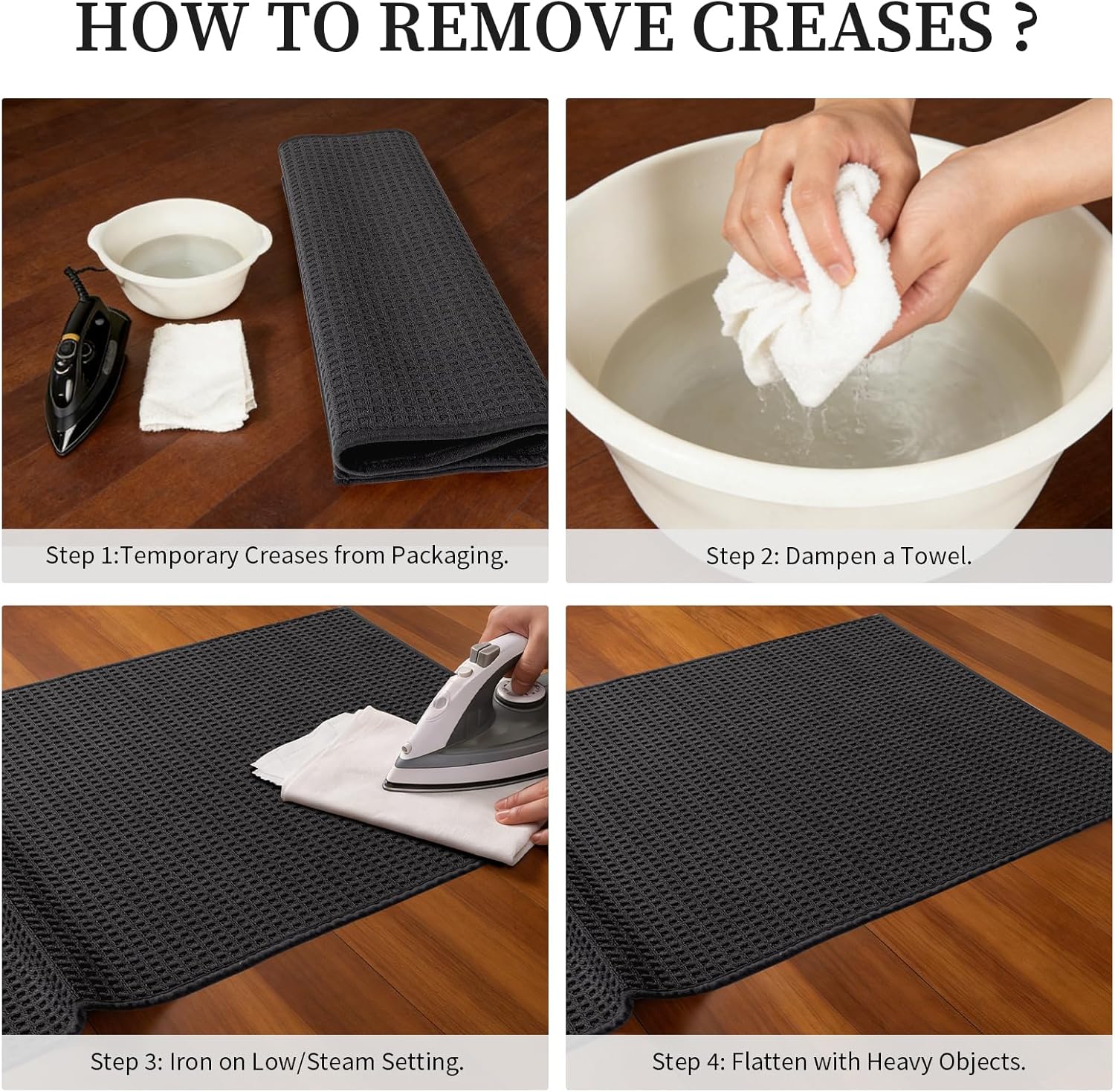 HOW TO REMOVE CREASES ?

Step 1:Temporary Creases from Packaging.

Step 2: Dampen a Towel.

Step 3: Iron on Low/Steam Setting.

Step 4: Flatten with Heavy Objects.