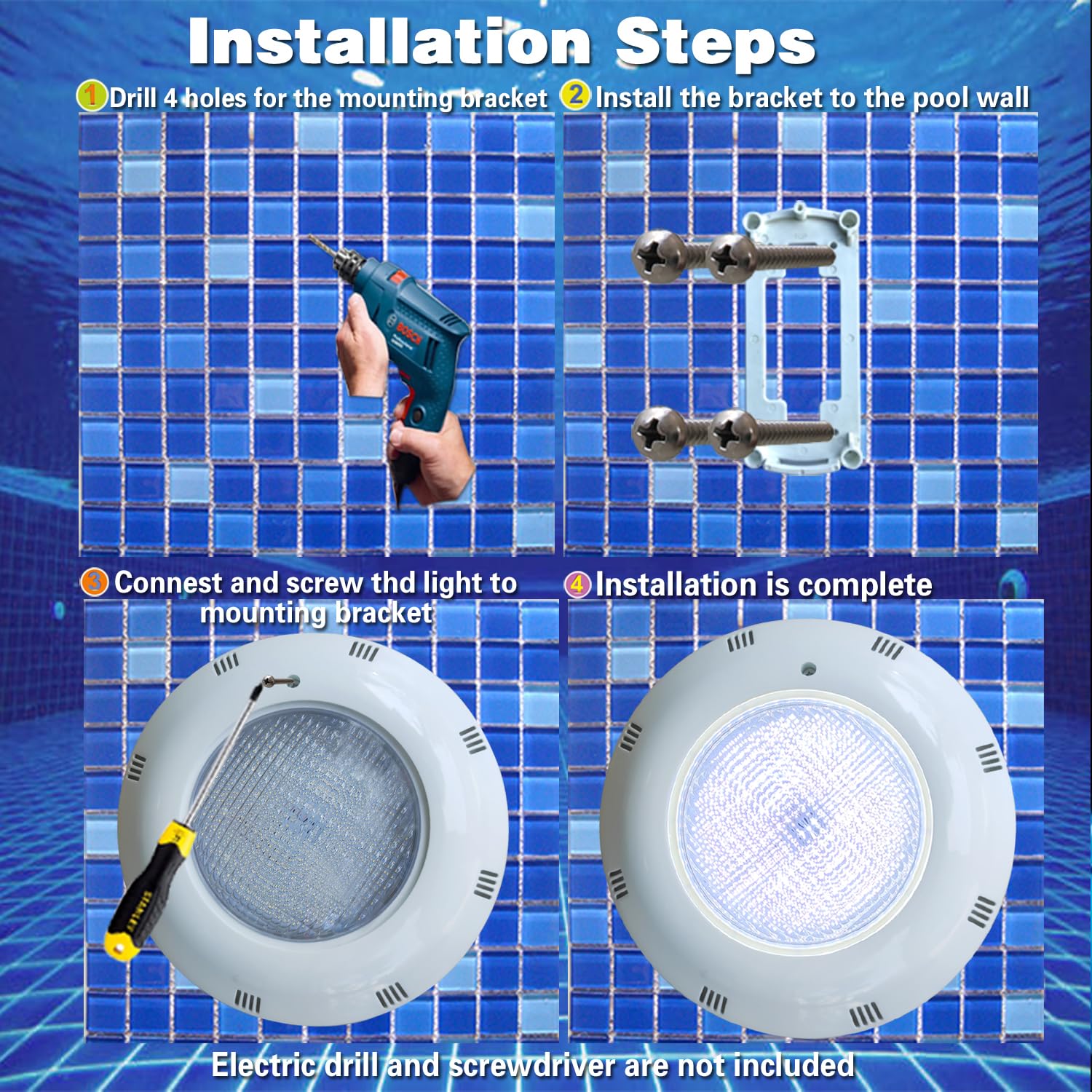 Installation Steps

1 Drill 4 holes for the mounting bracket

2 Install the bracket to the pool wall

BOSCH

3 Connest and screw thd light to mounting bracket

4 Installation is complete

STANLEY

Electric drill and screwdriver are not included