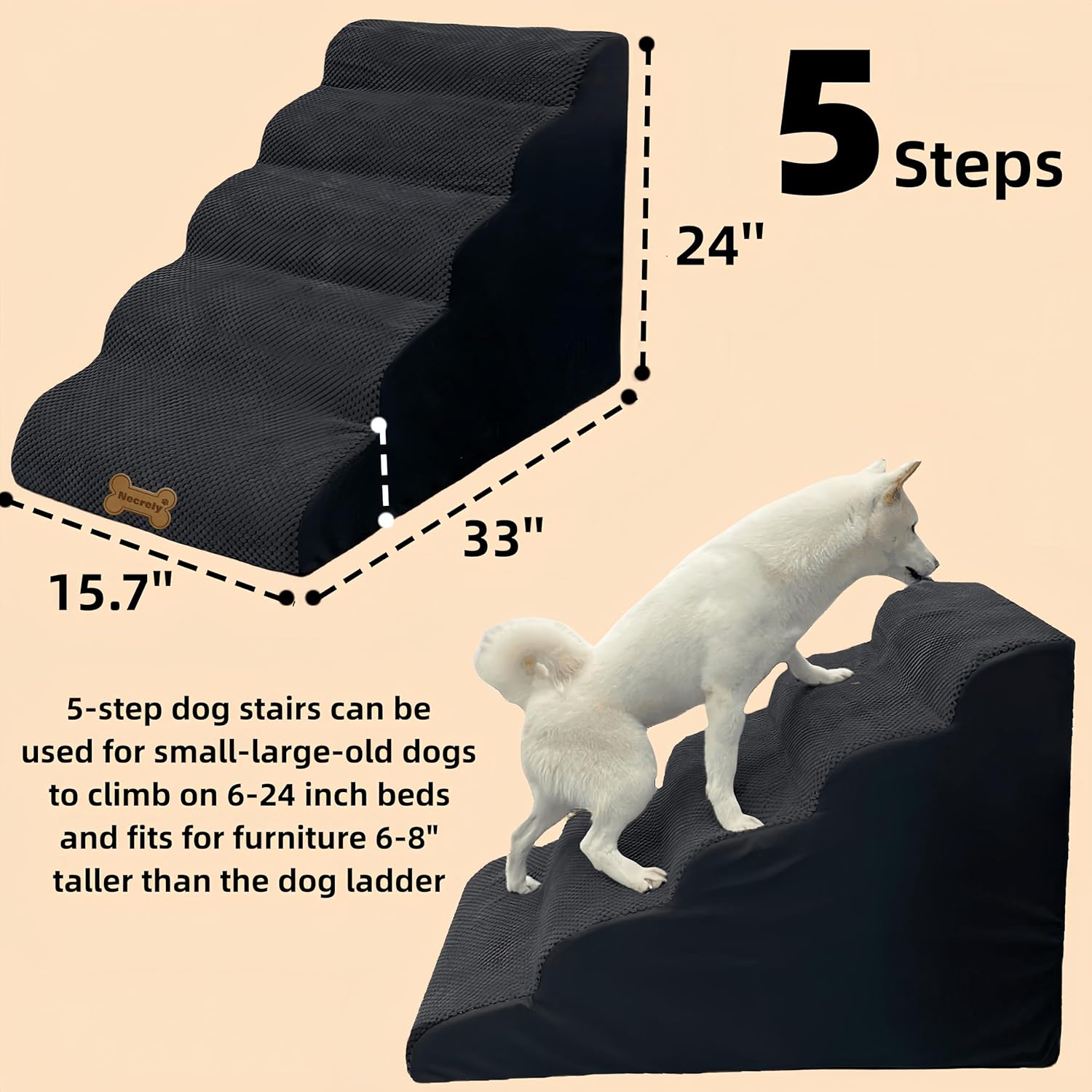 5 Steps

24"

Necrely

33"

15.7"

5-step dog stairs can be used for small-large-old dogs to climb on 6-24 inch beds and fits for furniture 6-8" taller than the dog ladder