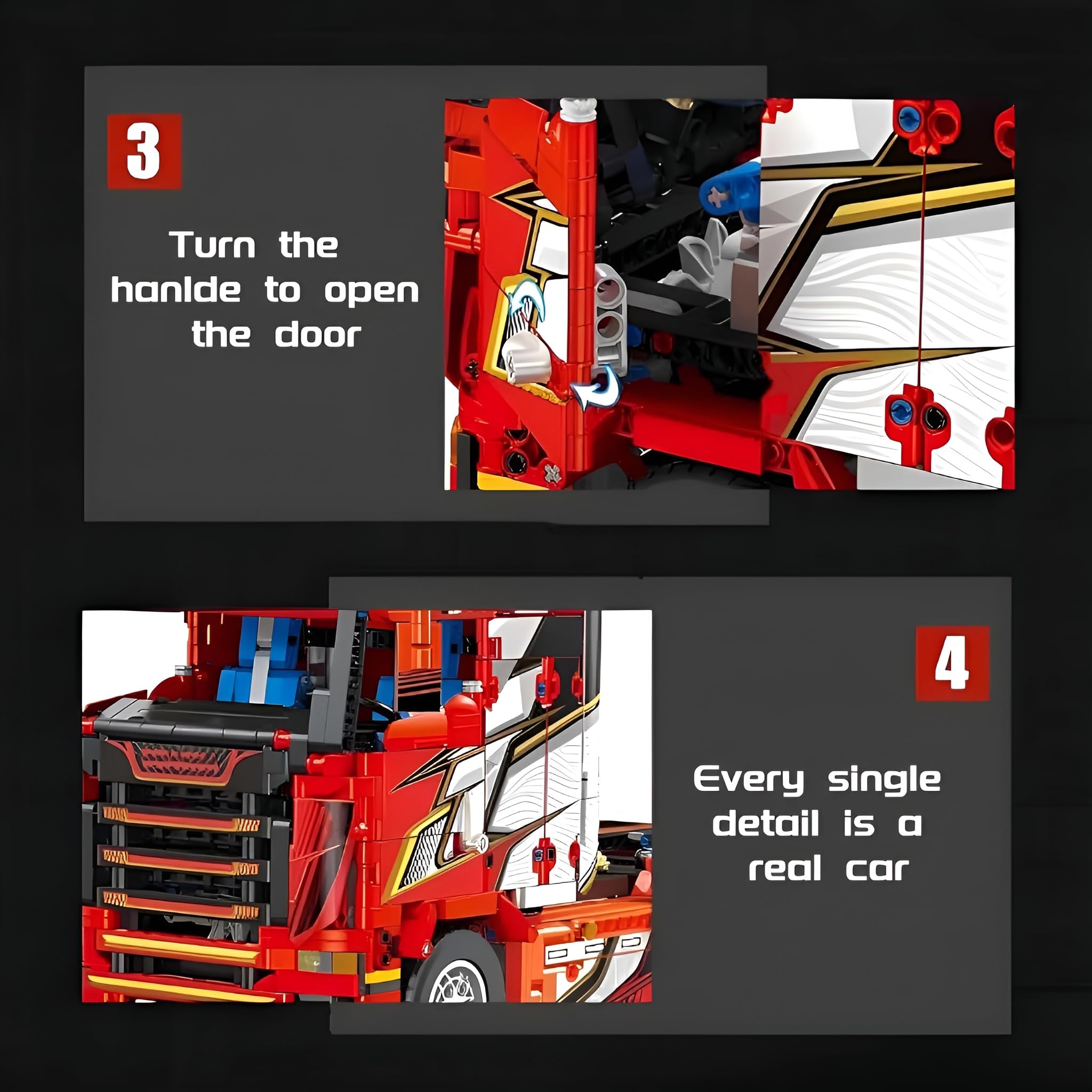 3

Turn the hanlde to open the door

4

Every single detail is a real car