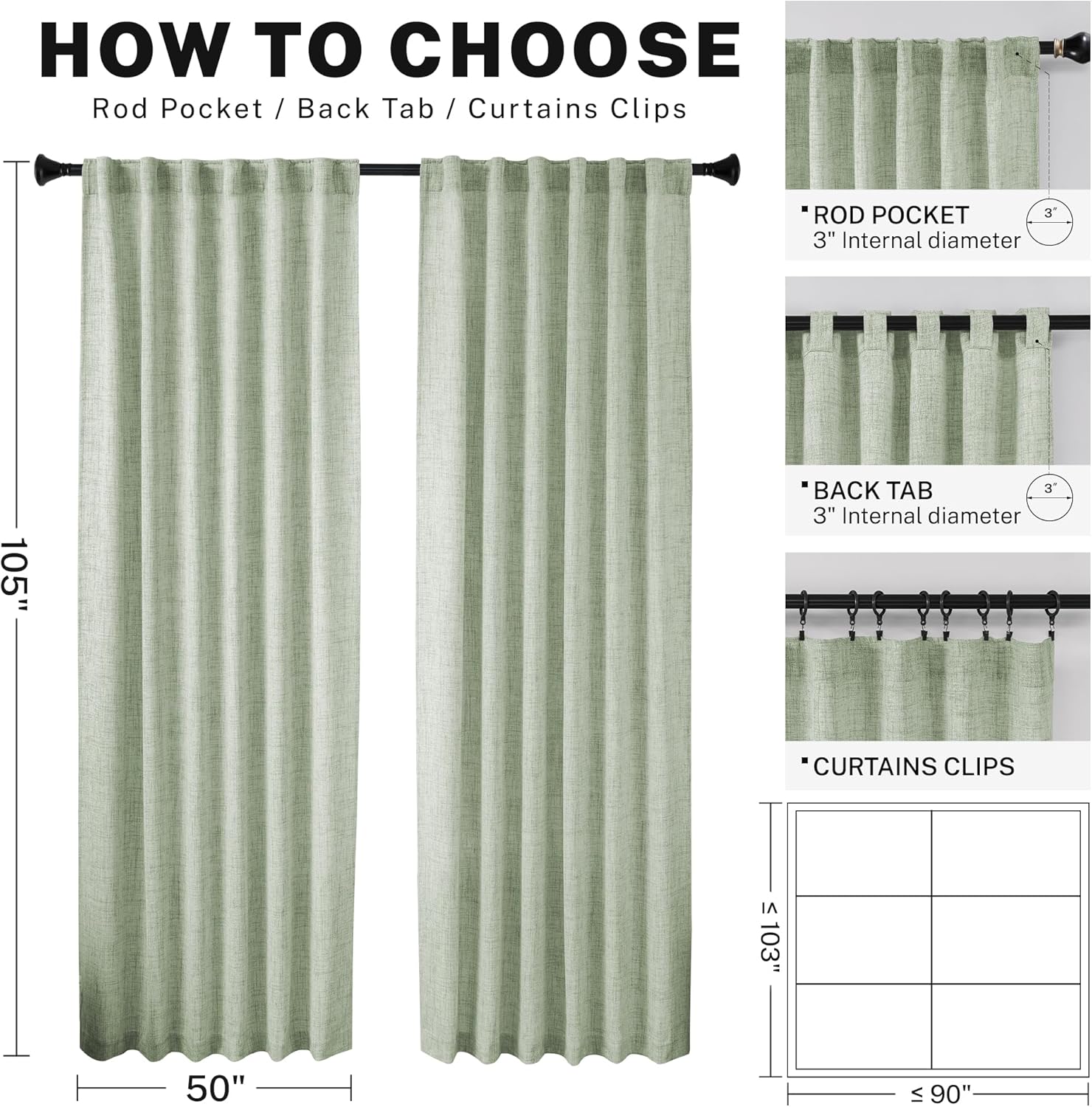 HOW TO CHOOSE

Rod Pocket / Back Tab / Curtains Clips

105"

50"

ROD POCKET
3" Internal diameter

3"

BACK TAB
3" Internal diameter

3"

CURTAINS CLIPS

≤ 103"

≤ 90"