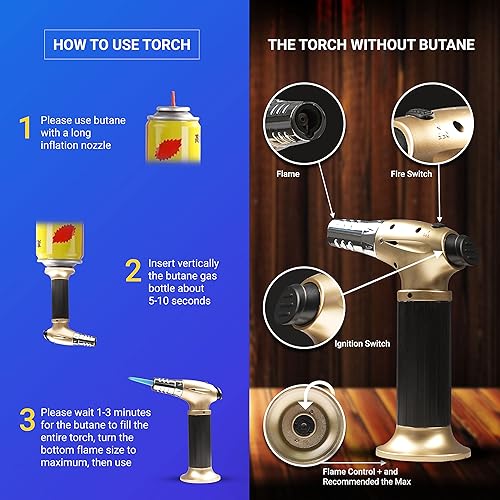 HOW TO USE TORCH

1 Please use butane with a long inflation nozzle

2 Insert vertically the butane gas bottle about 5-10 seconds

3 Please wait 1-3 minutes for the butane to fill the entire torch, turn the bottom flame size to maximum, then use

THE TORCH WITHOUT BUTANE

Flame

Fire Switch

Ignition Switch

Flame Control + and Recommended the Max