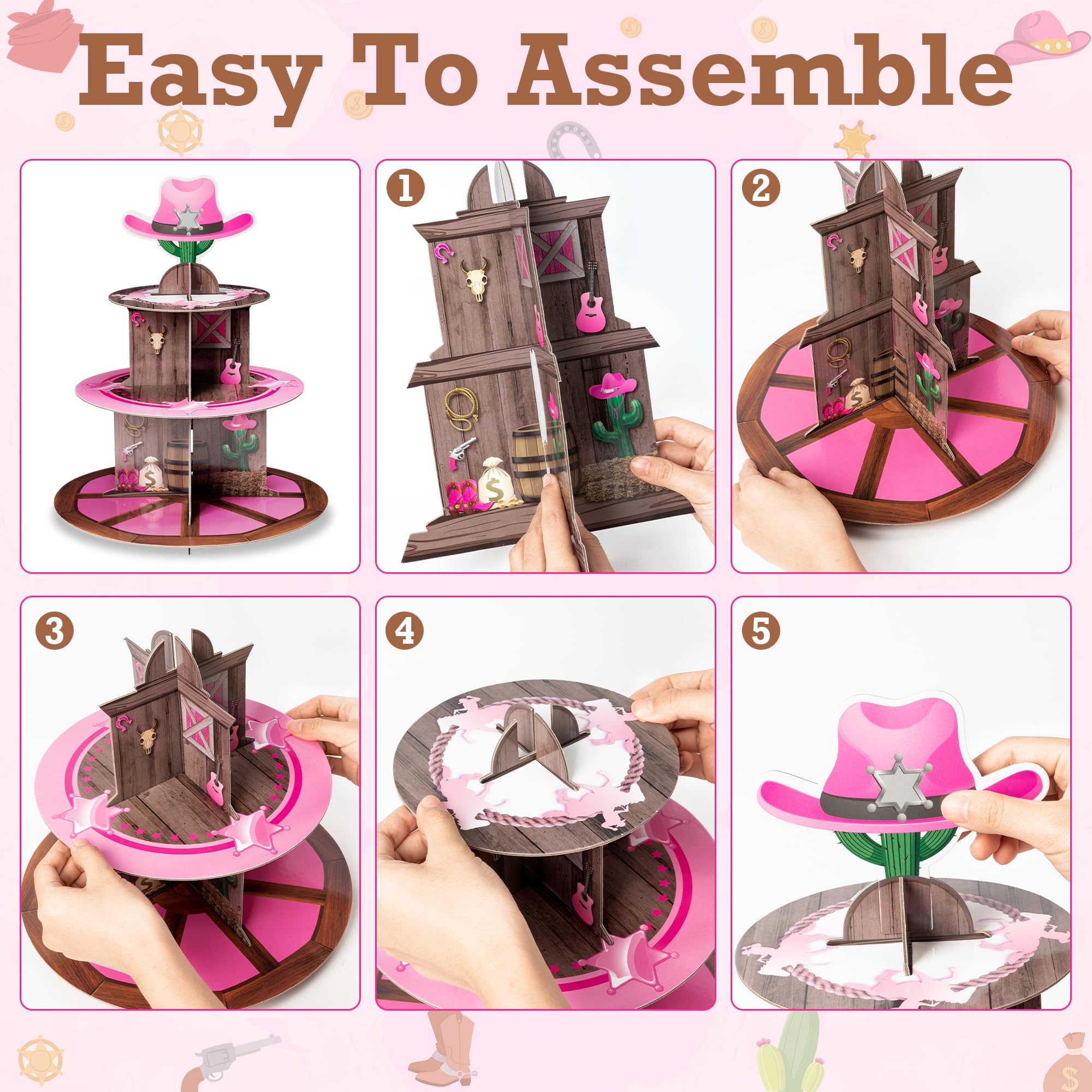 Easy To Assemble

1

2

3

4

5