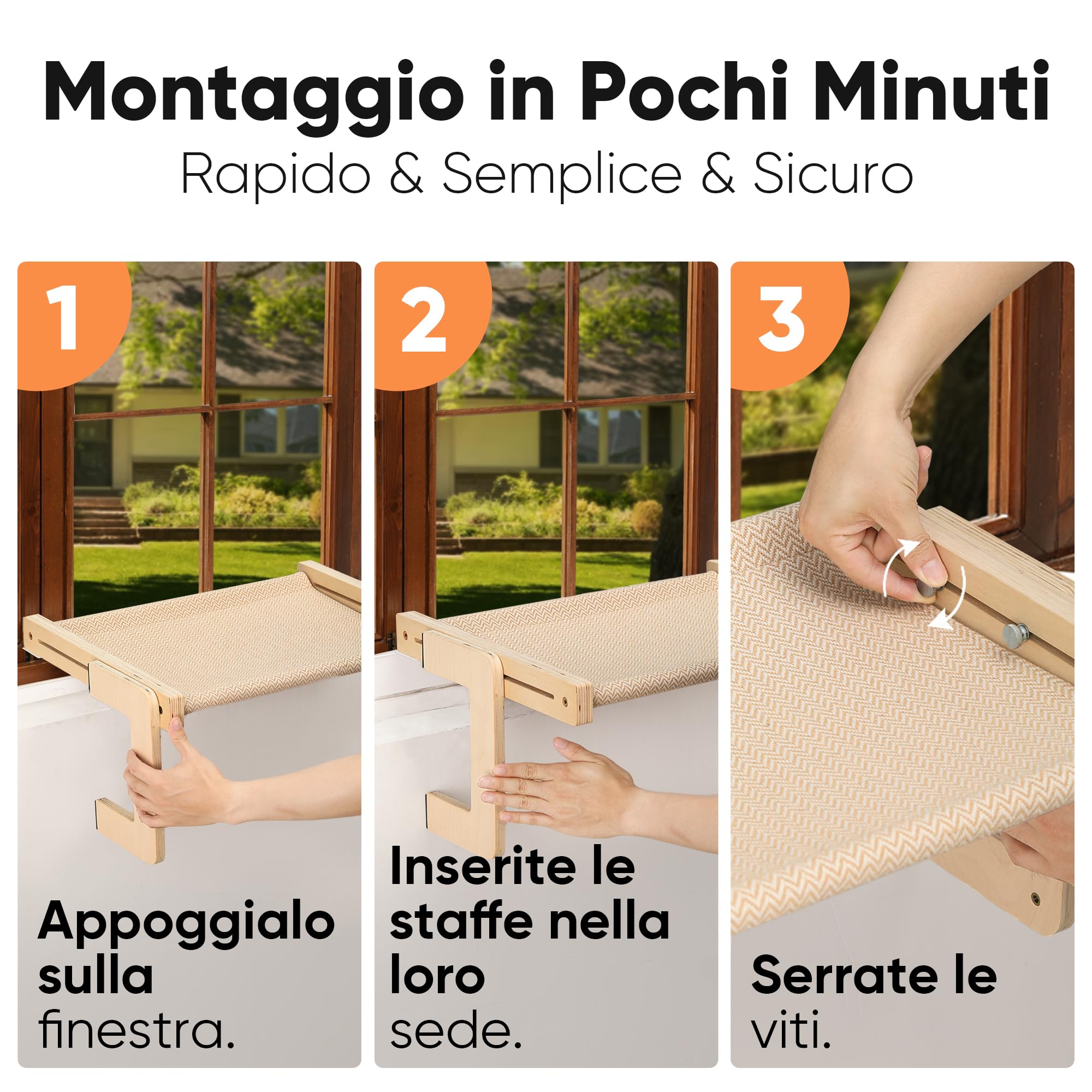 Montaggio in Pochi Minuti

Rapido & Semplice & Sicuro

1

Appoggialo sulla finestra.

2

Inserite le staffe nella loro sede.

3

Serrate le viti.