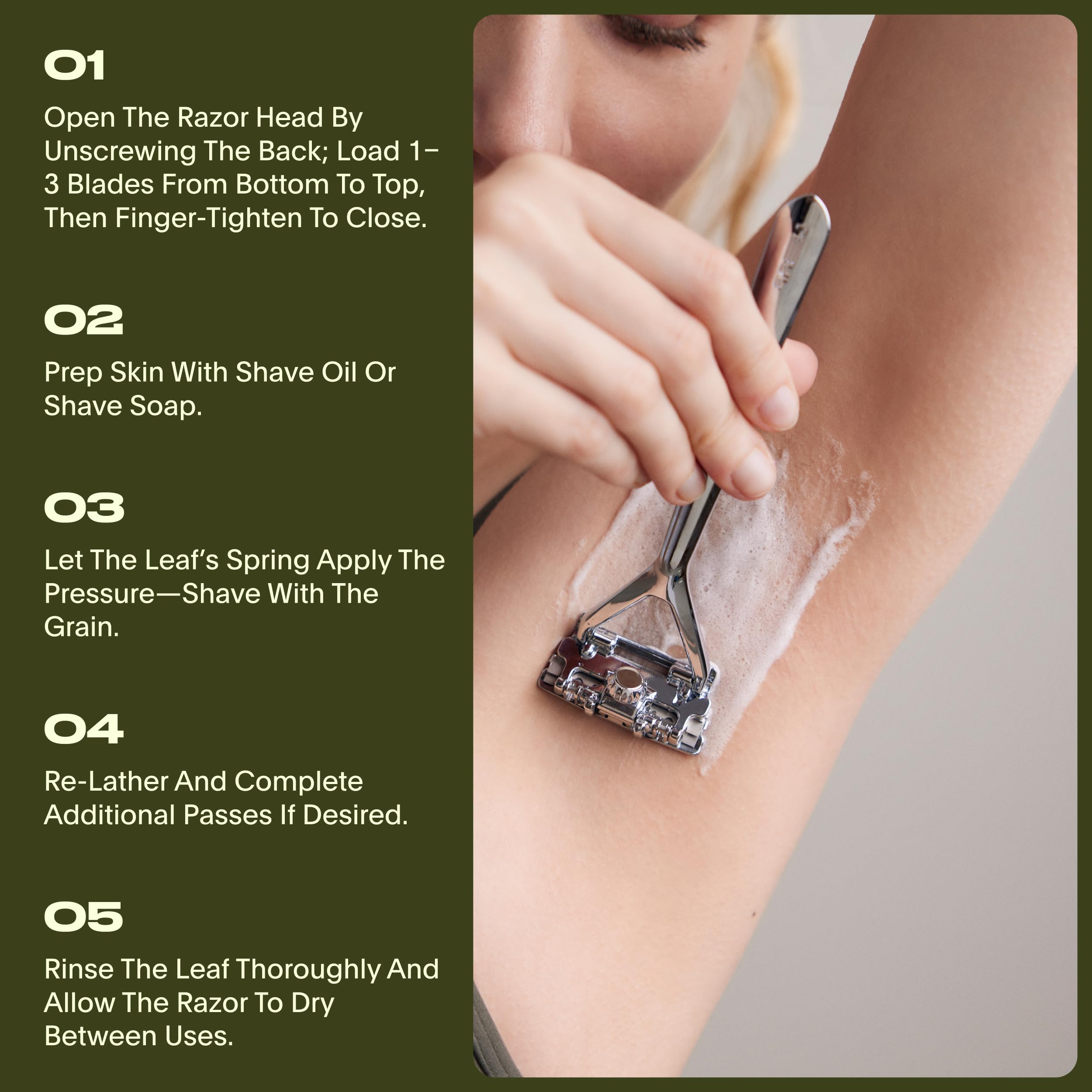 01

Open The Razor Head By Unscrewing The Back; Load 1–3 Blades From Bottom To Top, Then Finger-Tighten To Close.

02

Prep Skin With Shave Oil Or Shave Soap.

03

Let The Leaf's Spring Apply The Pressure—Shave With The Grain.

04

Re-Lather And Complete Additional Passes If Desired.

05

Rinse The Leaf Thoroughly And Allow The Razor To Dry Between Uses.