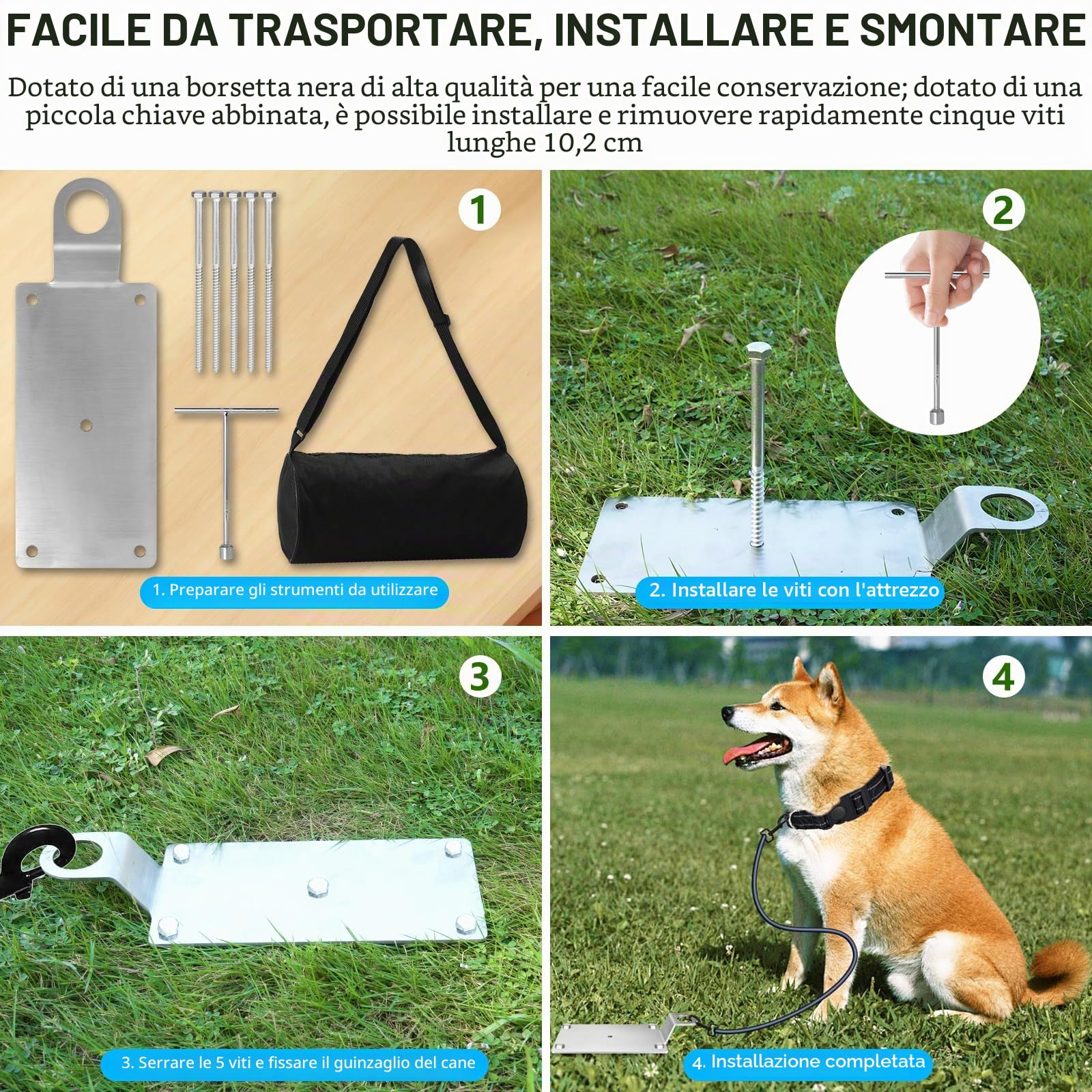 FACILE DA TRASPORTARE, INSTALLARE E SMONTARE

Dotato di una borsetta nera di alta qualità per una facile conservazione; dotato di una piccola chiave abbinata, è possibile installare e rimuovere rapidamente cinque viti lunghe 10,2 cm

1

1. Preparare gli strumenti da utilizzare

2

2. Installare le viti con l'attrezzo

3

3. Serrare le 5 viti e fissare il guinzaglio del cane

4

4. Installazione completata