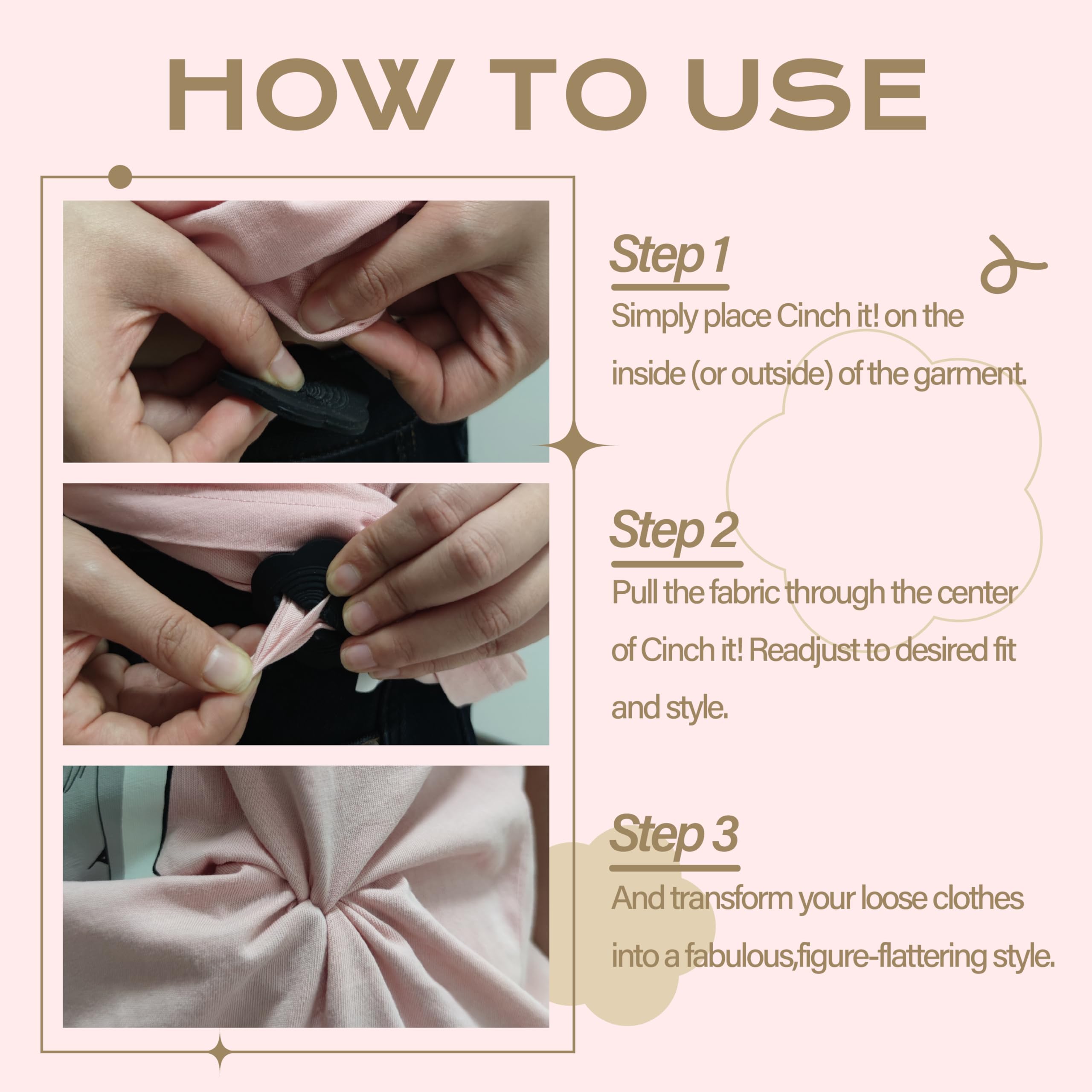 HOW TO USE

Step 1

Simply place Cinch it! on the inside (or outside) of the garment.

Step 2

Pull the fabric through the center of Cinch it! Readjust to desired fit and style.

Step 3

And transform your loose clothes into a fabulous,figure-flattering style.