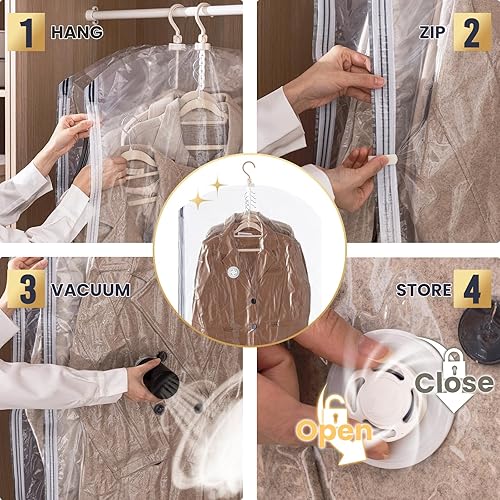 1 HANG

ZIP 2

3 VACUUM

STORE 4

Close

Open