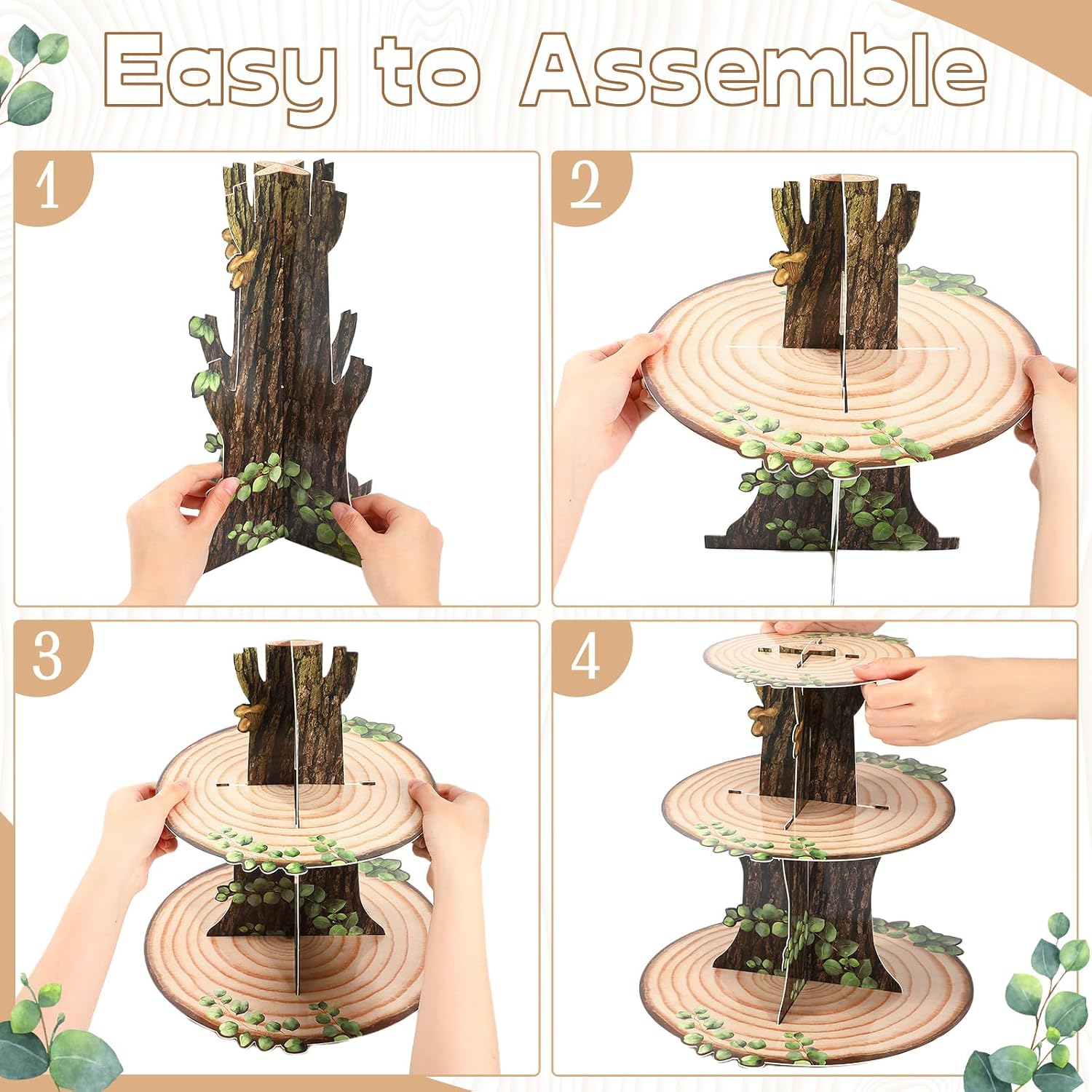 Easy to Assemble

1

2

3

4