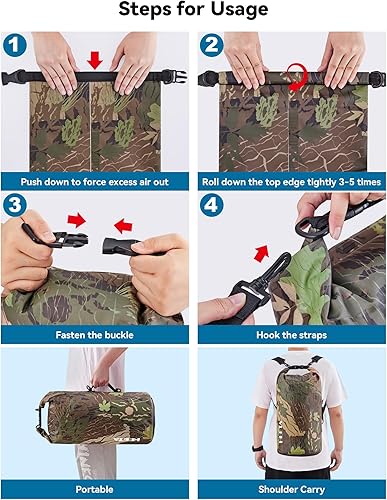 Steps for Usage

1

Push down to force excess air out

2

Roll down the top edge tightly 3-5 times

3

Fasten the buckle

4

Hook the straps

Portable

Shoulder Carry