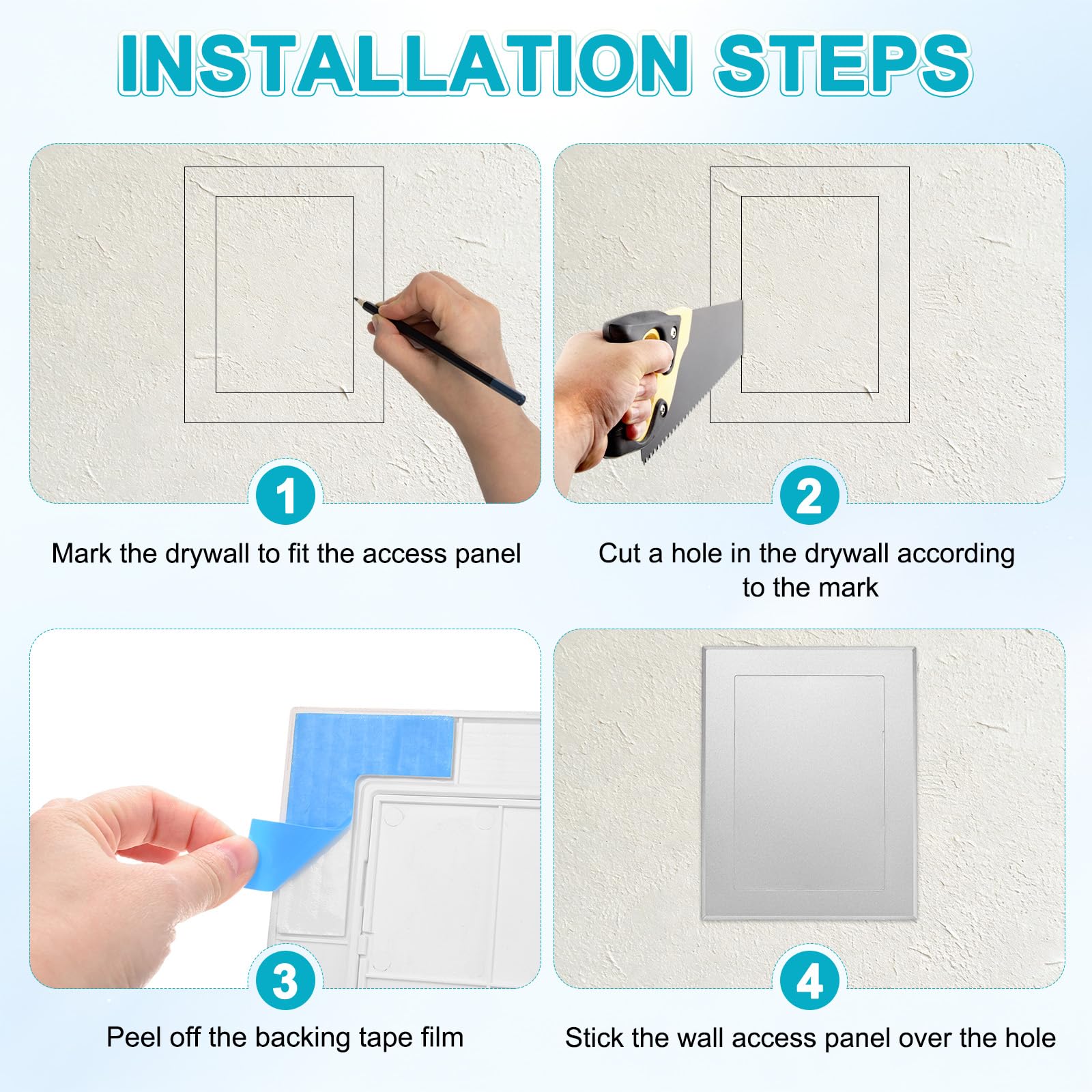 INSTALLATION STEPS

1

Mark the drywall to fit the access panel

2

Cut a hole in the drywall according to the mark

3

Peel off the backing tape film

4

Stick the wall access panel over the hole