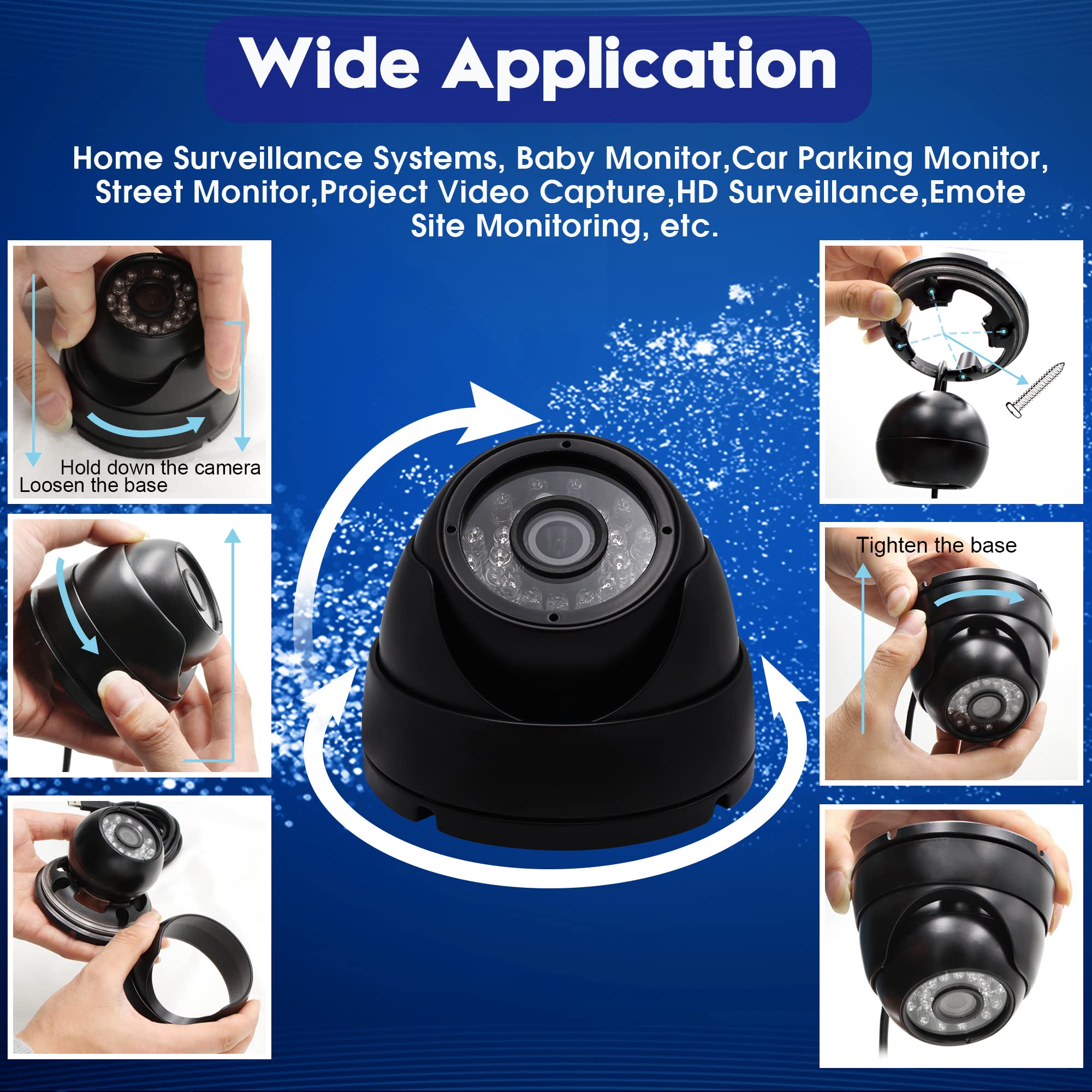 Wide Application

Home Surveillance Systems, Baby Monitor,Car Parking Monitor, Street Monitor,Project Video Capture,HD Surveillance,Emote Site Monitoring, etc.

Hold down the camera
Loosen the base

Tighten the base